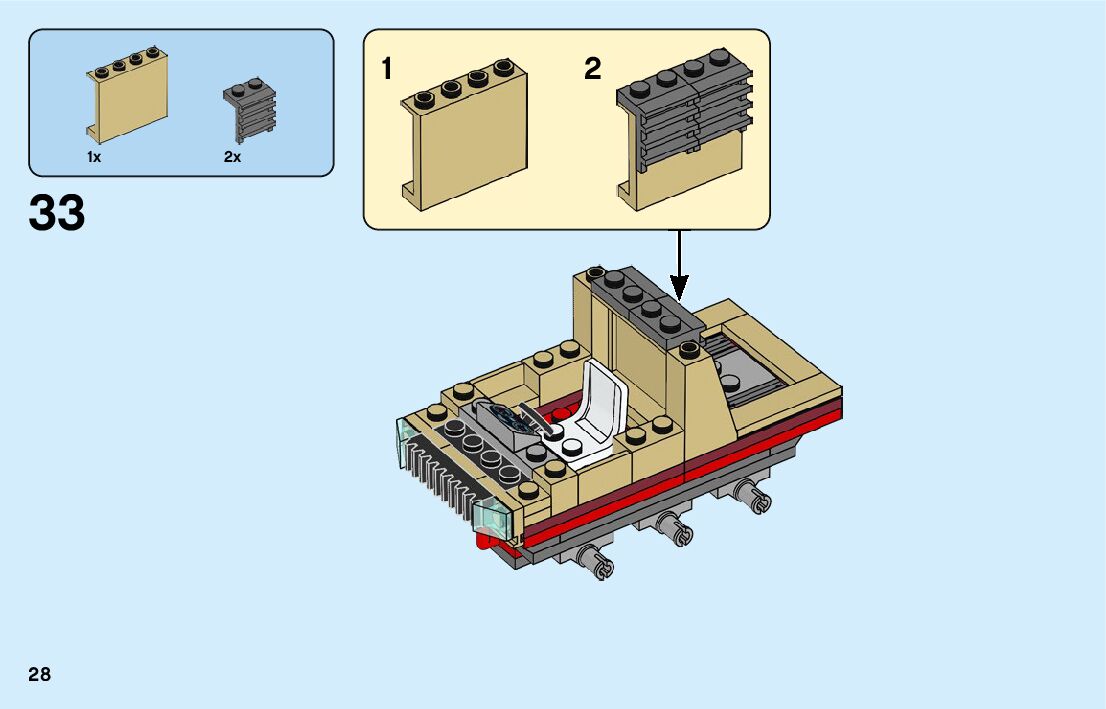 1x
2x

33

1
2

28