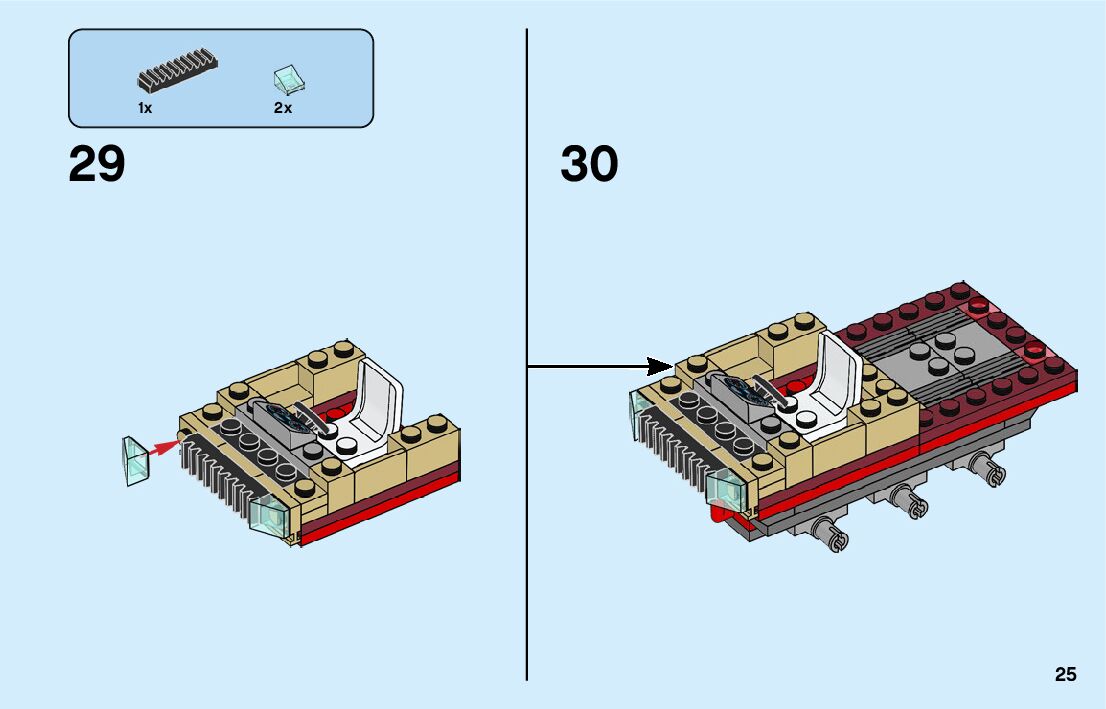 1x
2x

29

30

25