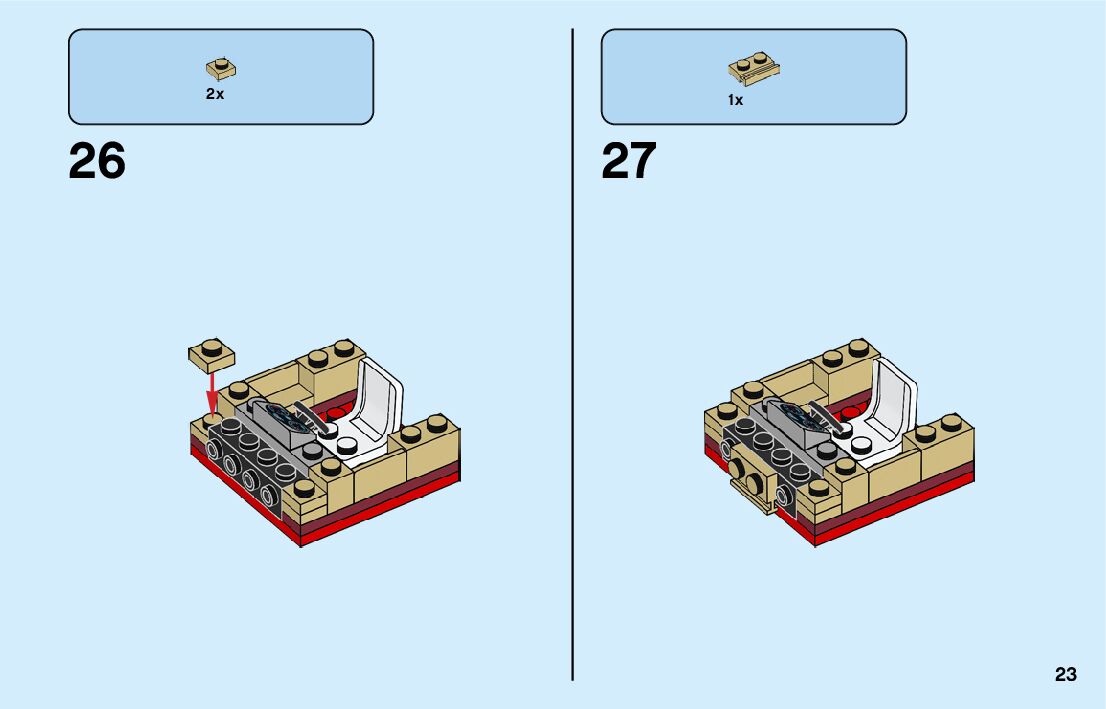 2x

26

1x

27

23