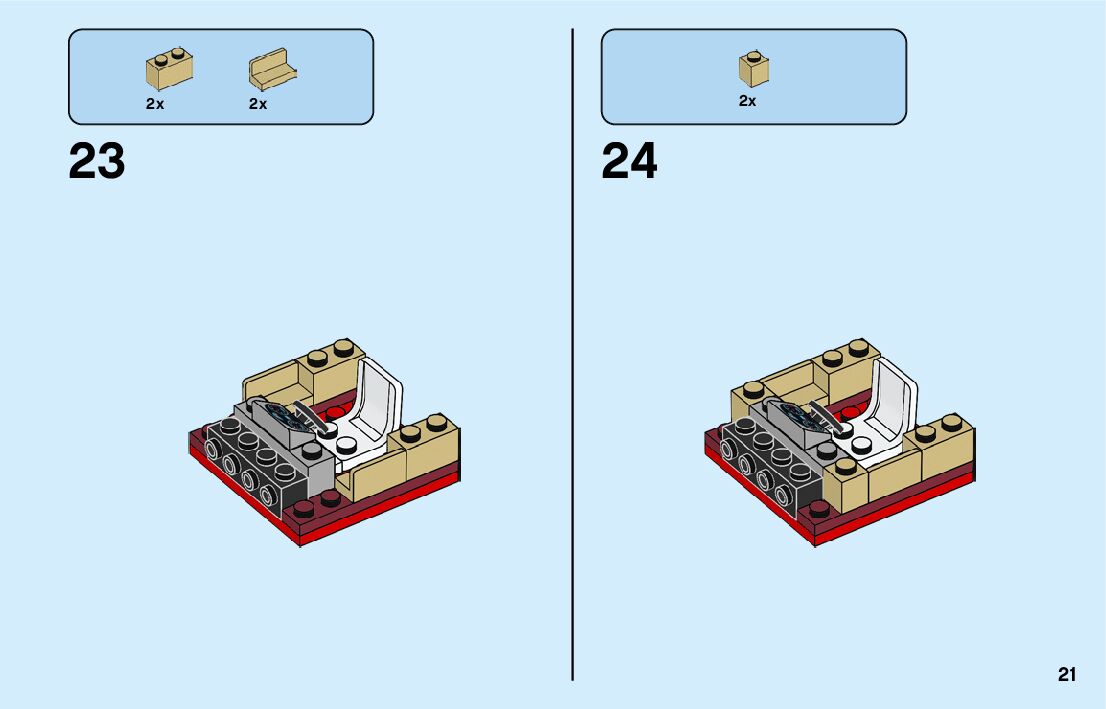 2x 2x

23

2x

24

21