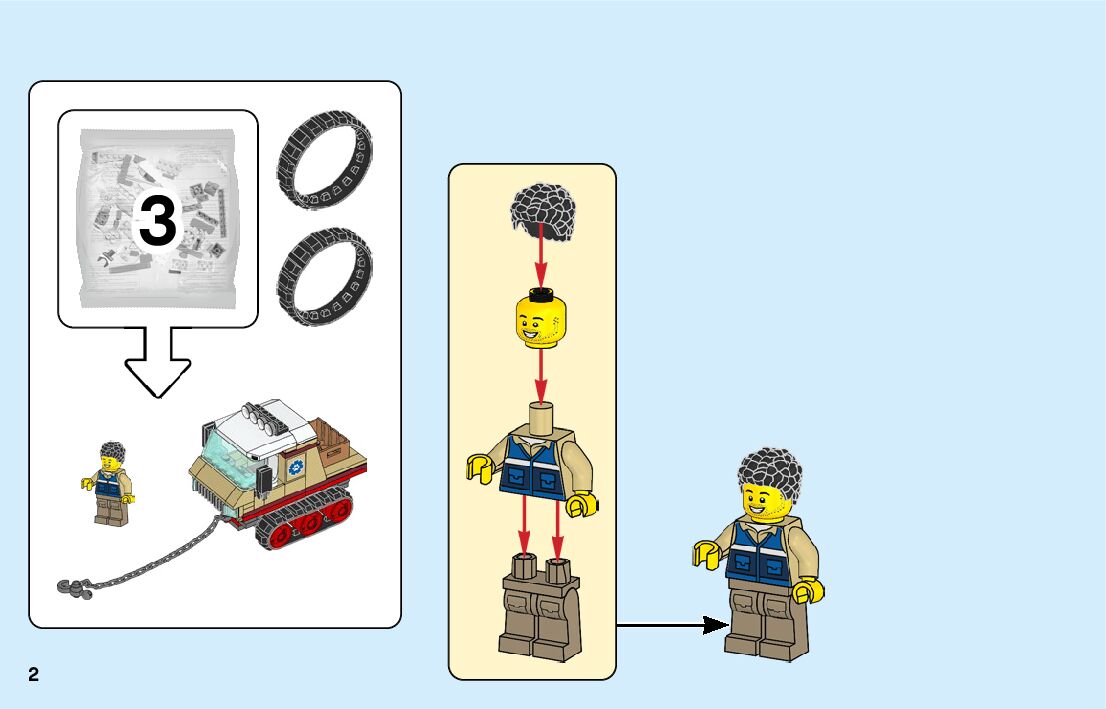 3

2