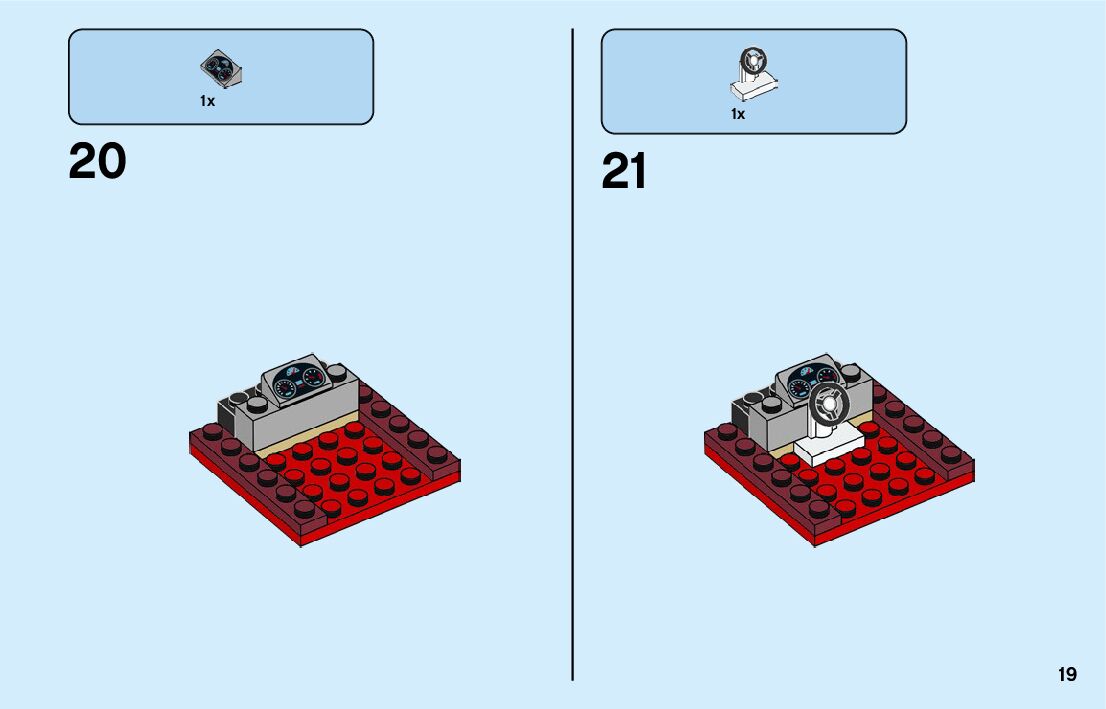 1x

20

1x

21

19