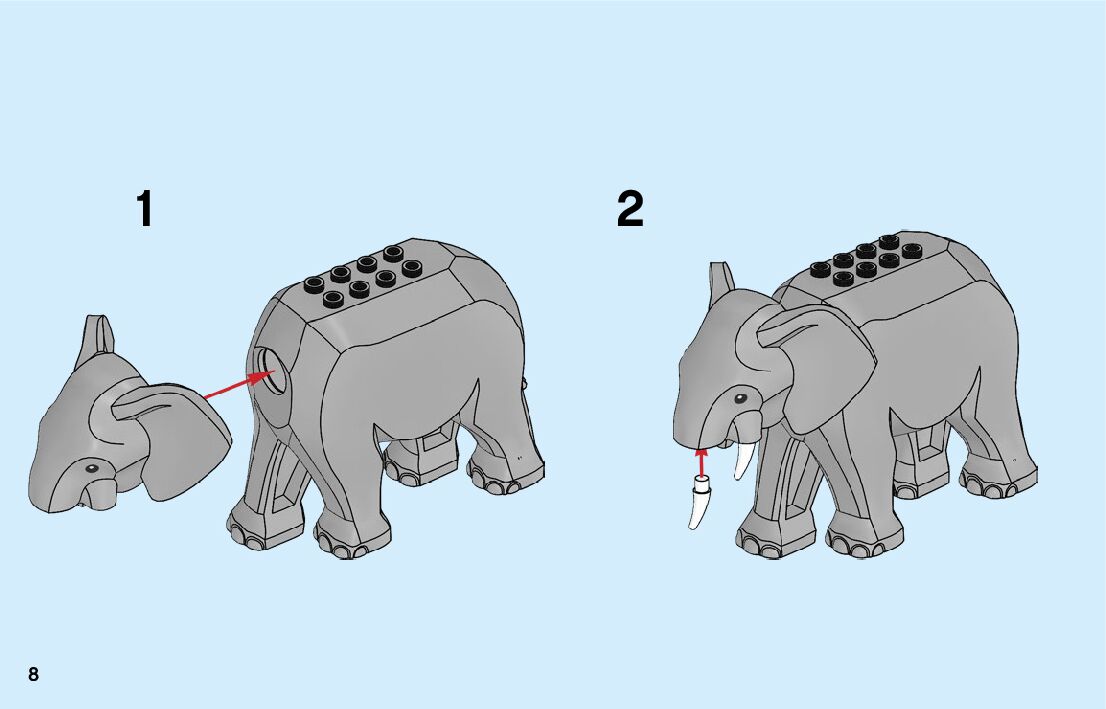 1

2

8