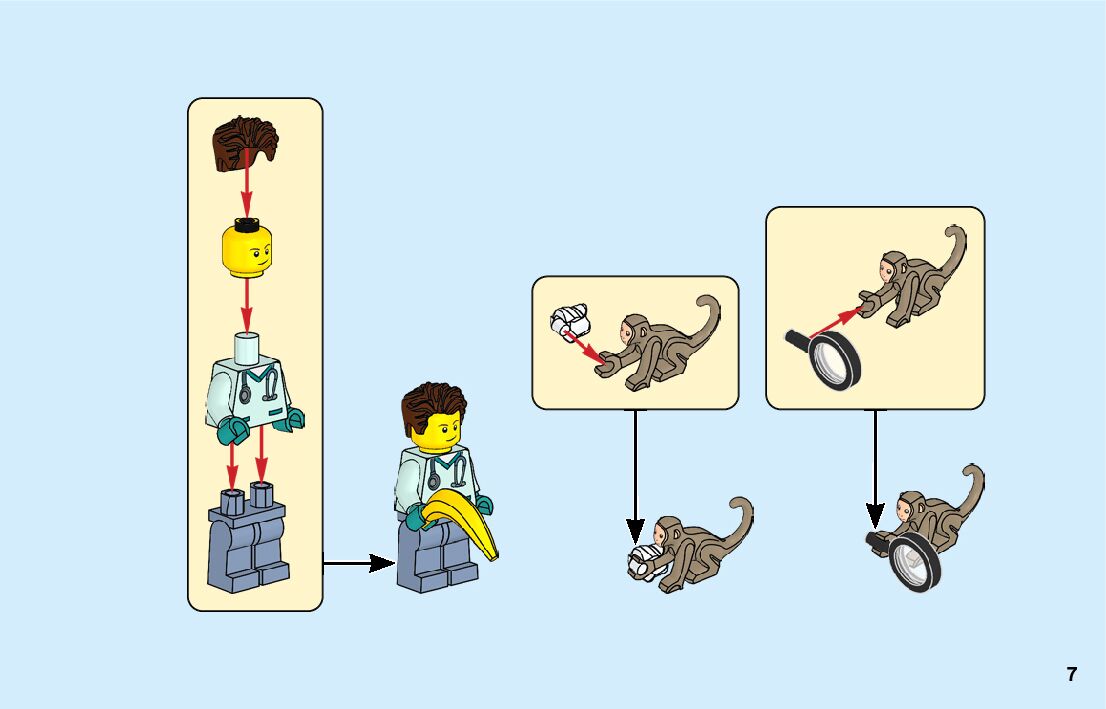 7