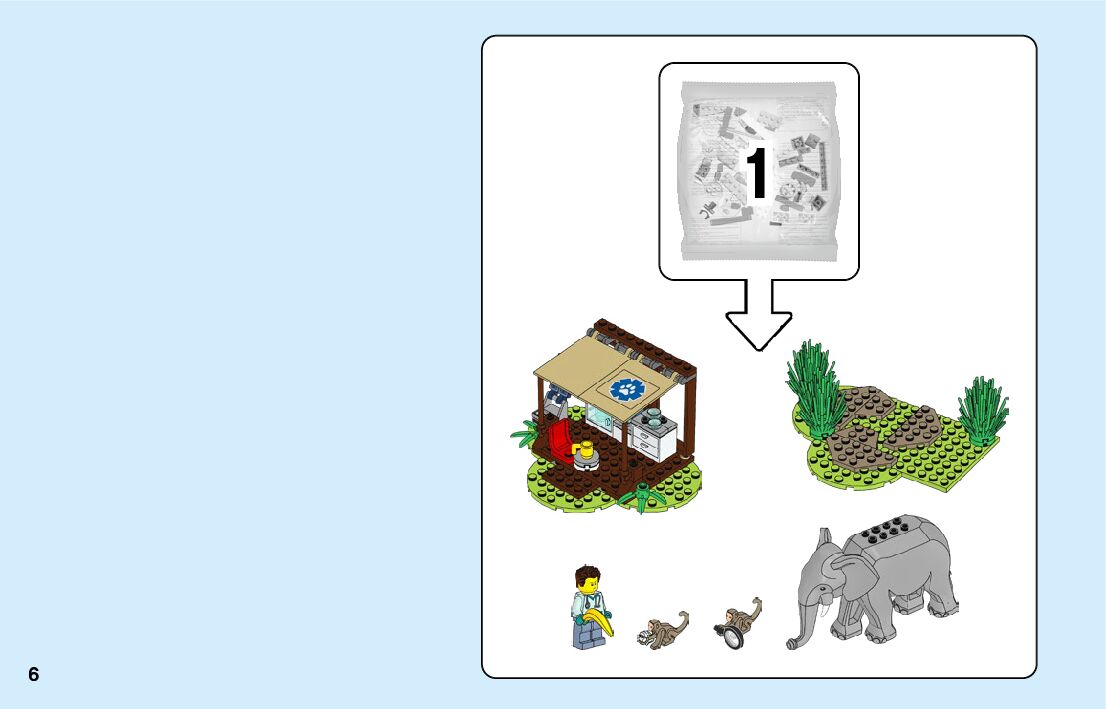 1

6