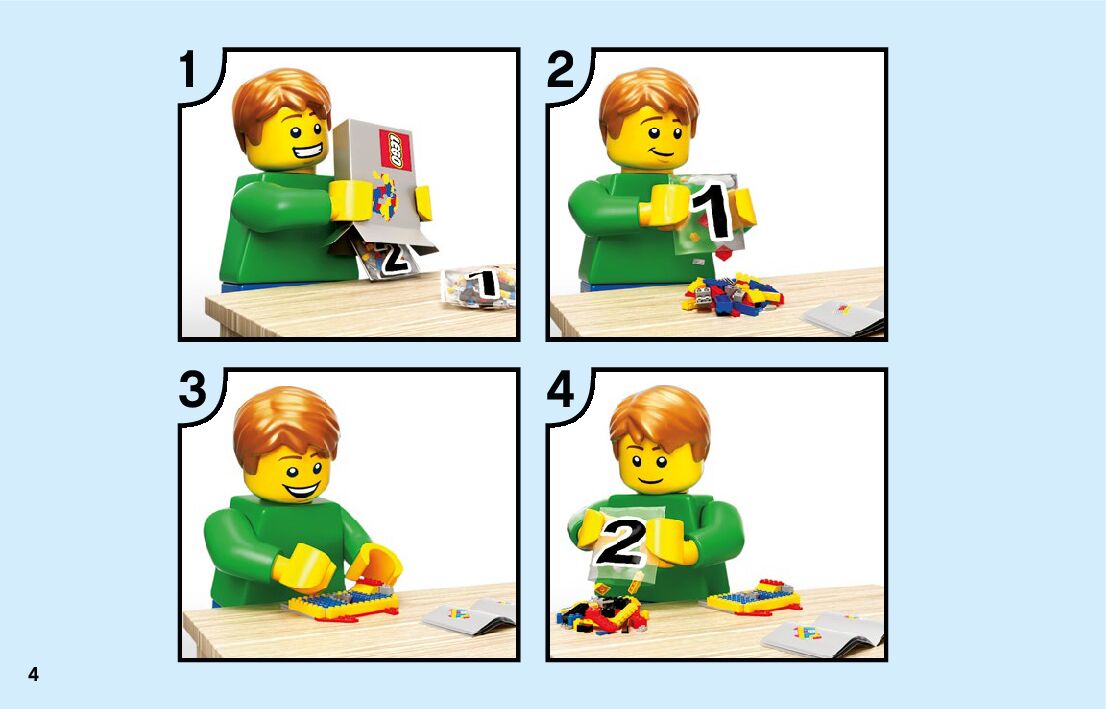 1

LEGO

2

1

2

1

3

4

2

4