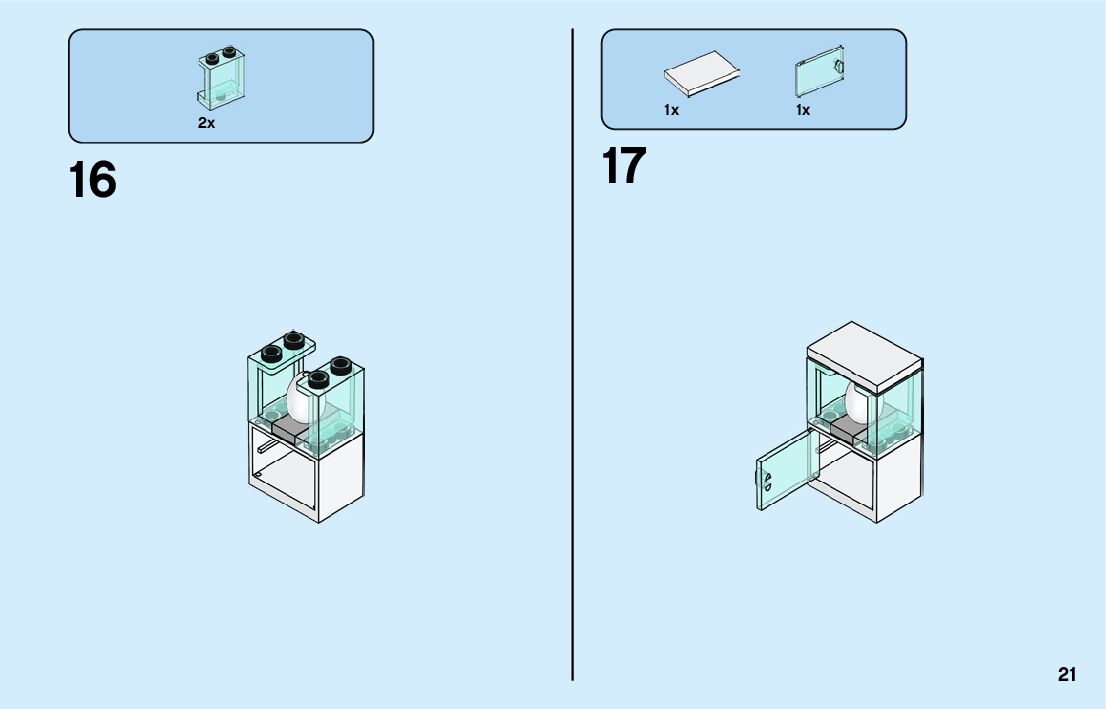 2x

16

1x

1x

17

21