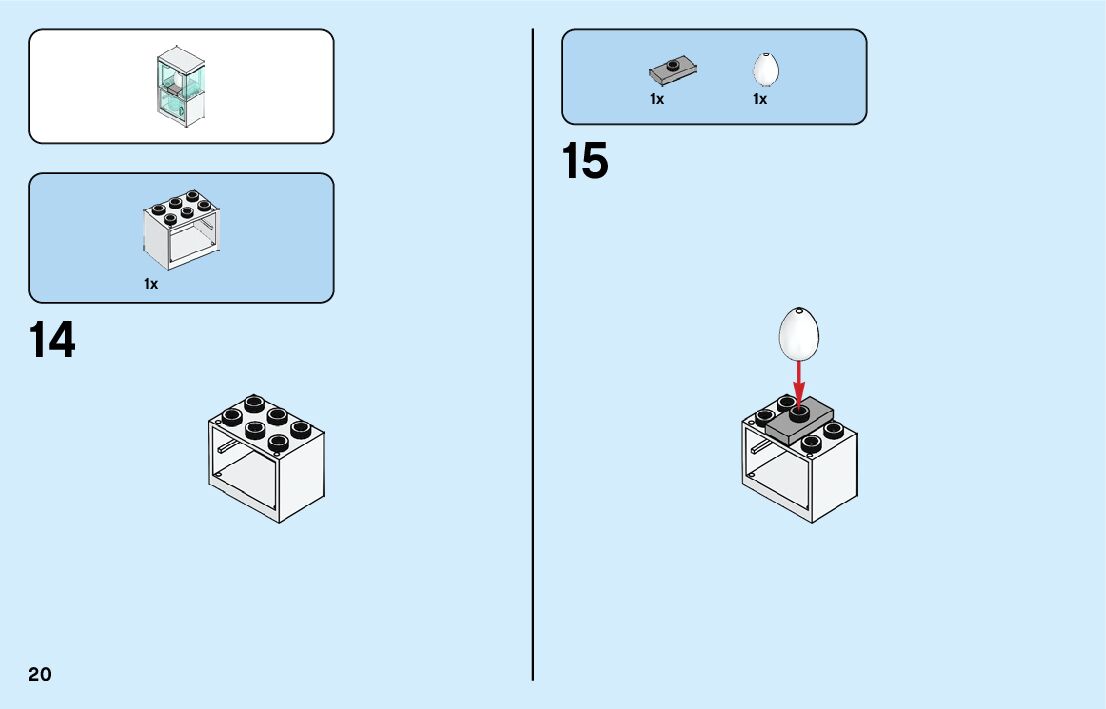 1x

14

20

1x 1x

15