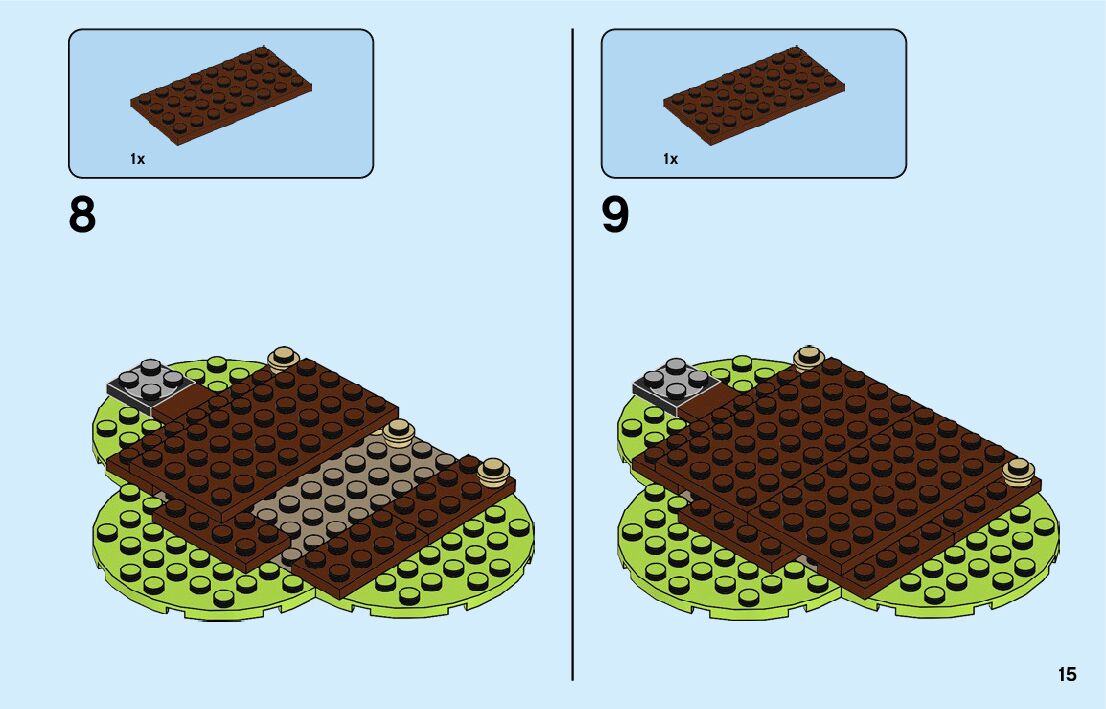 1x

8

1x

9

15