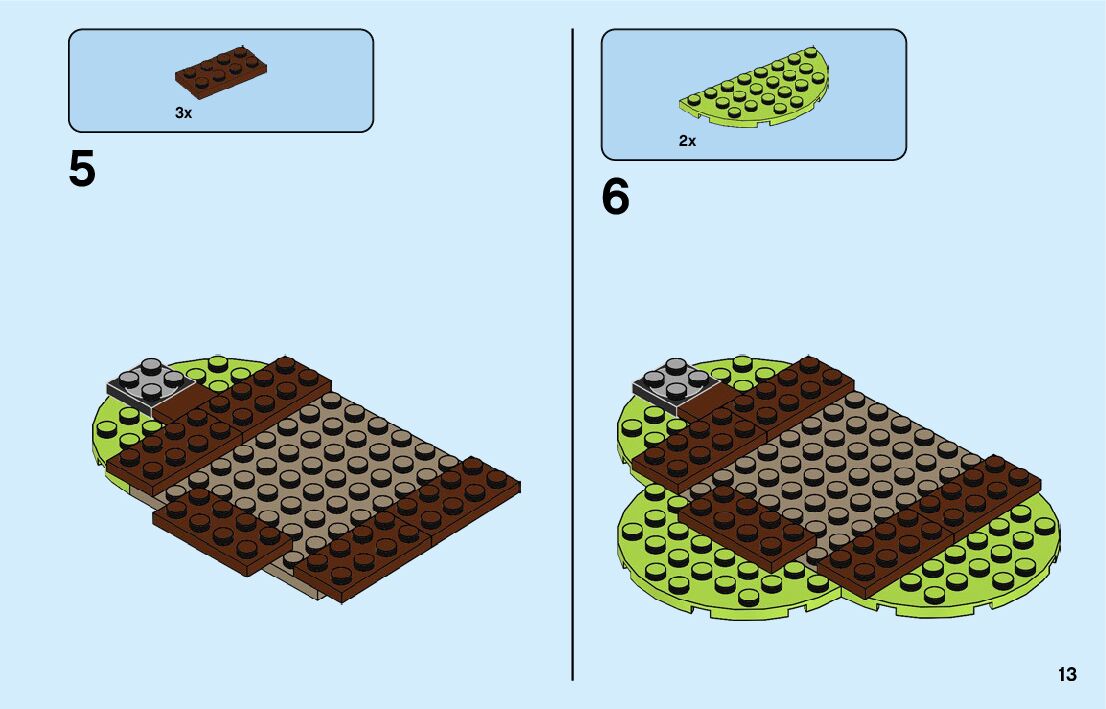 3x

5

2x

6

13