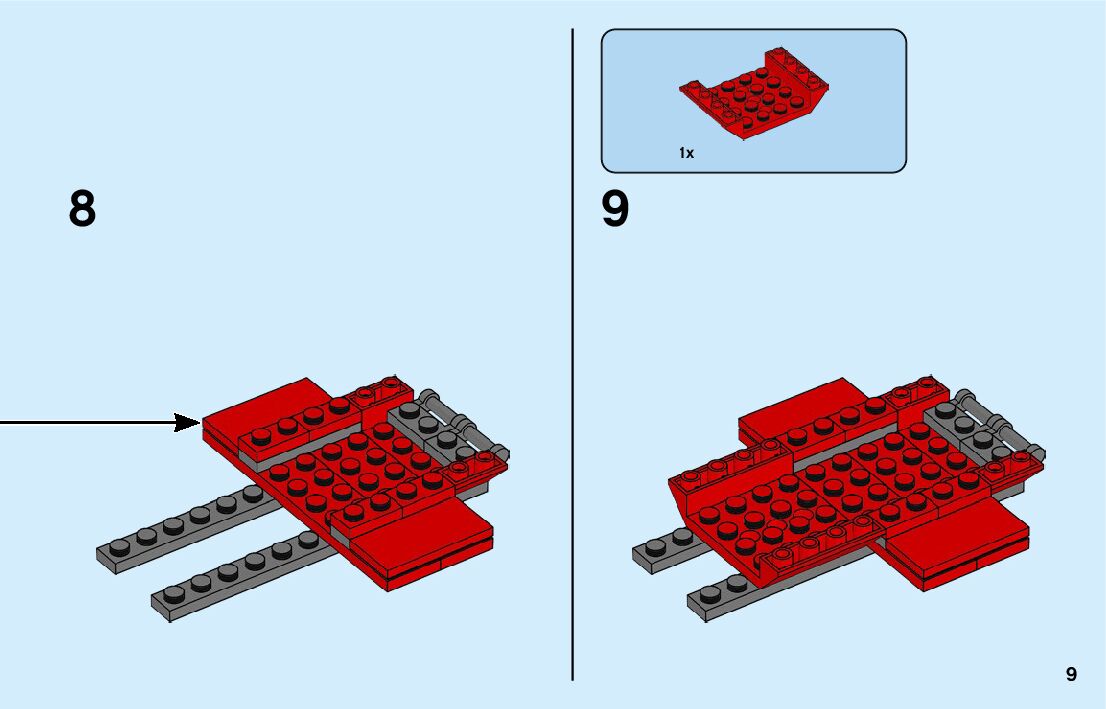 8

1x

9

9