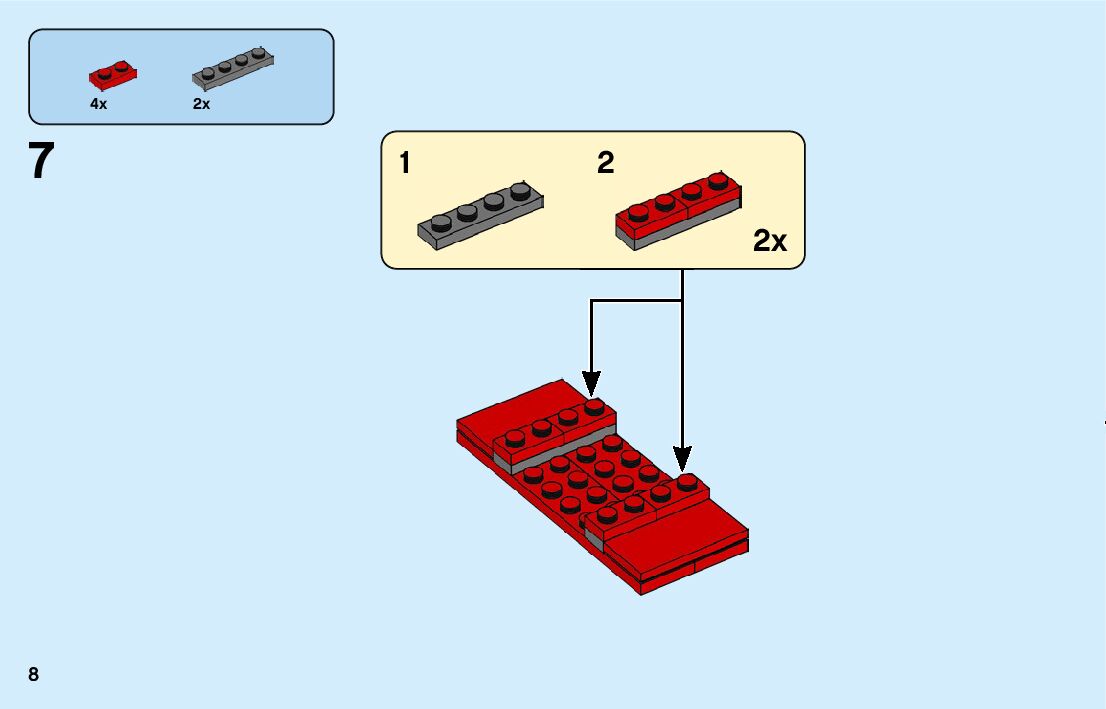 4x
2x

7

1
2
2x

8