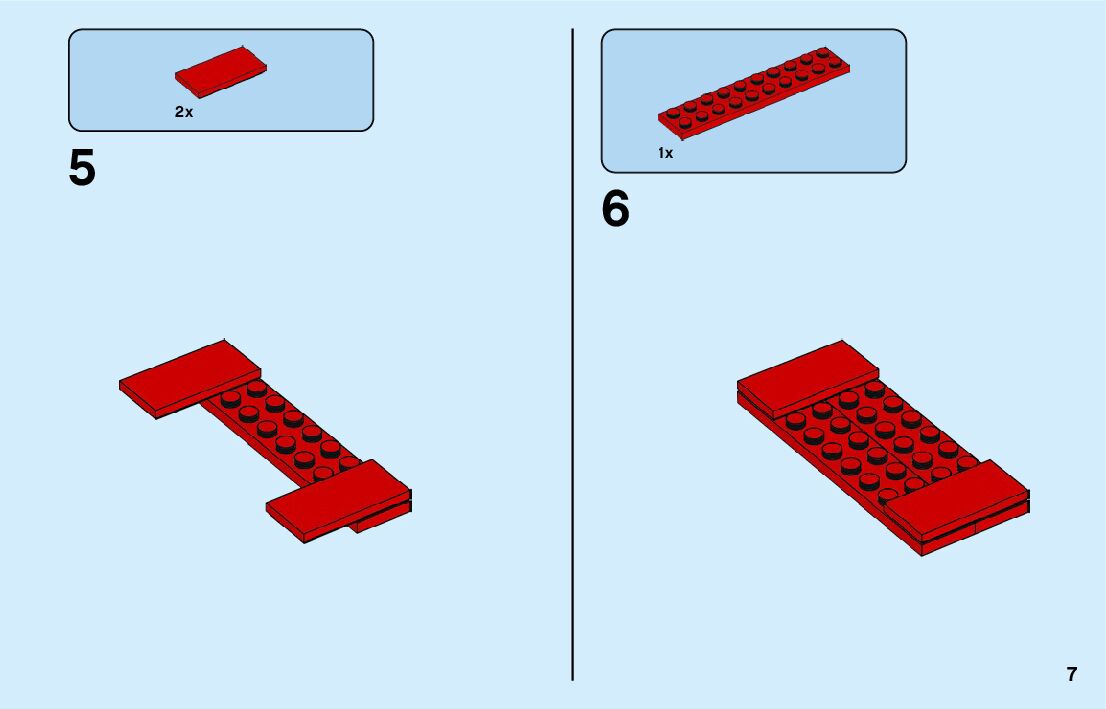 2x

5

1x

6

7