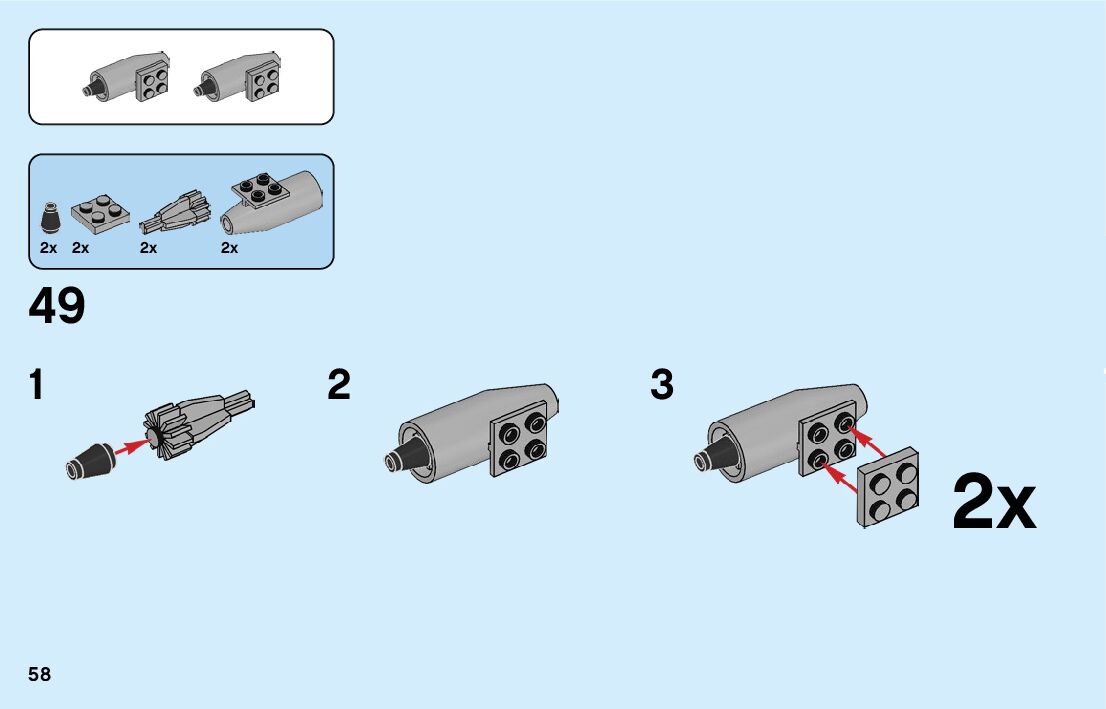 2x 2x 2x 2x

49

1

2

3

2x

58