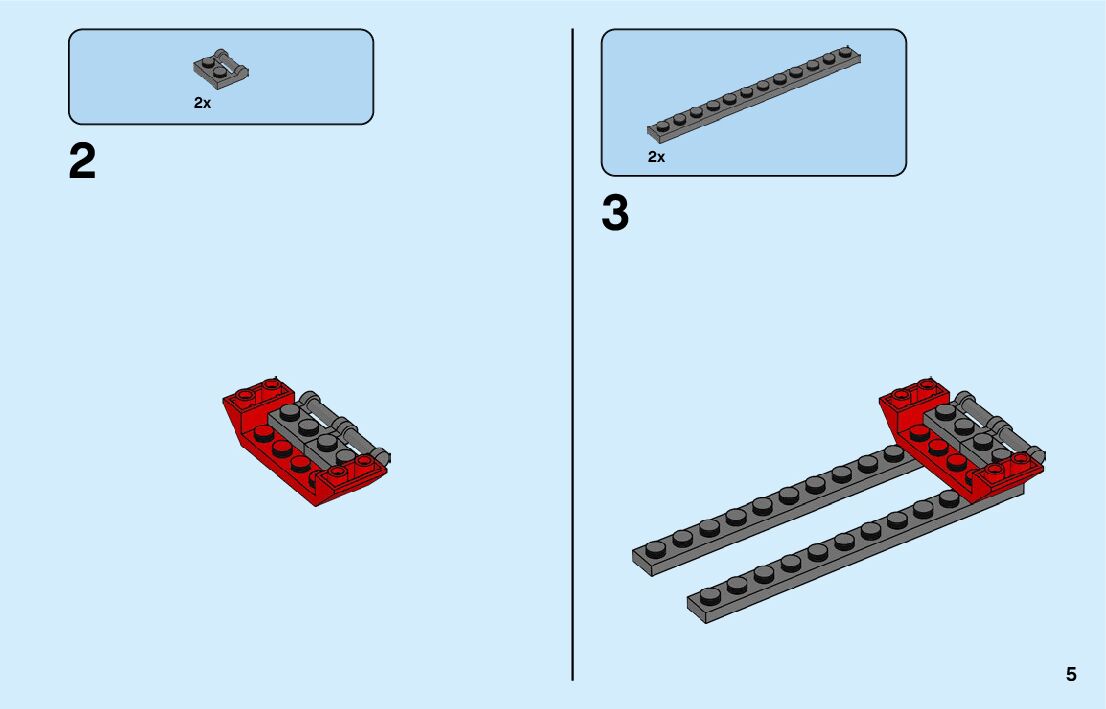 2x

2

2x

3

5