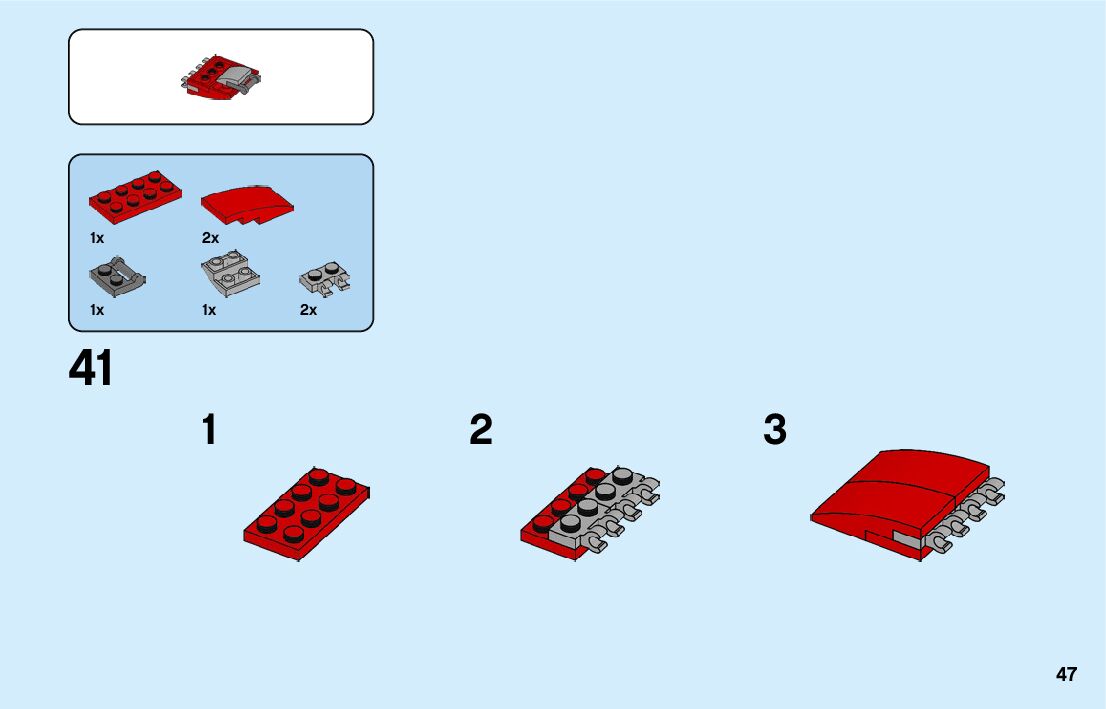 1x 2x

1x 1x 2x

41

1

2

3

47