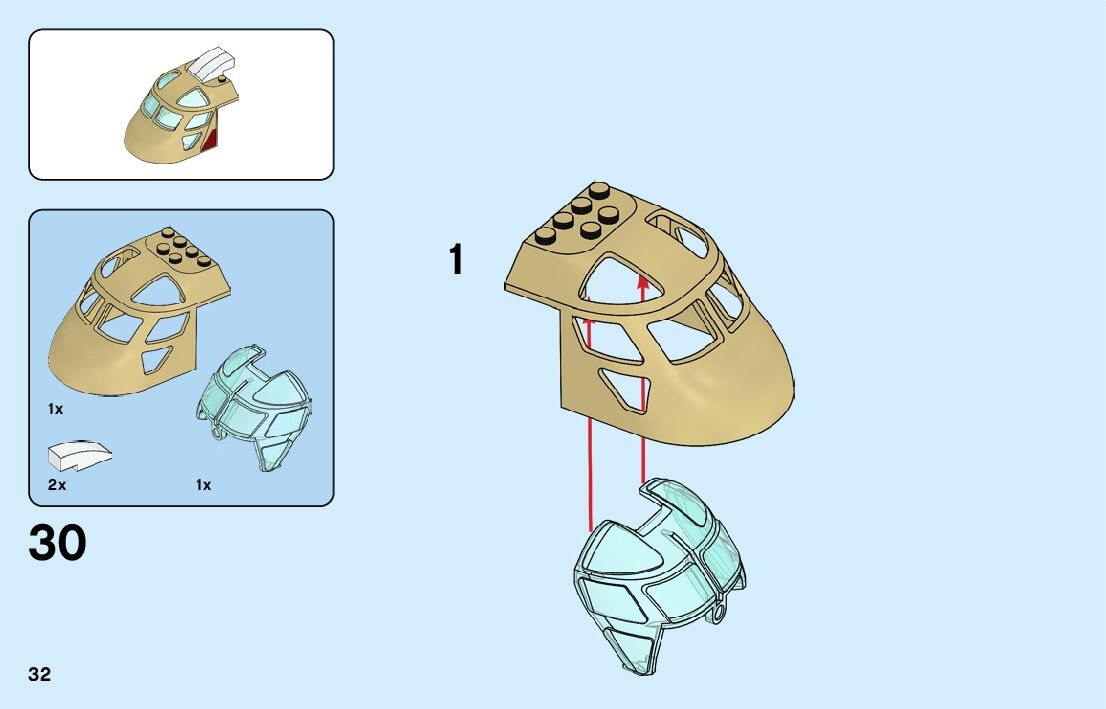 1x

2x

1x

30

1

32