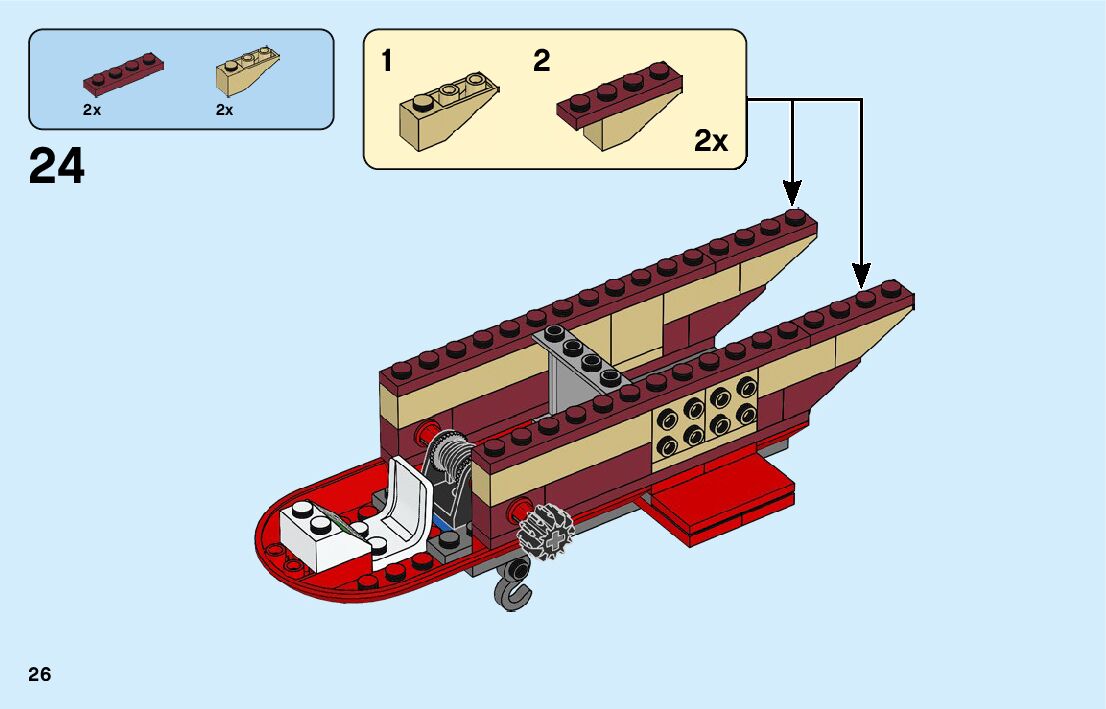 2x 2x

24

1 2

2x

26