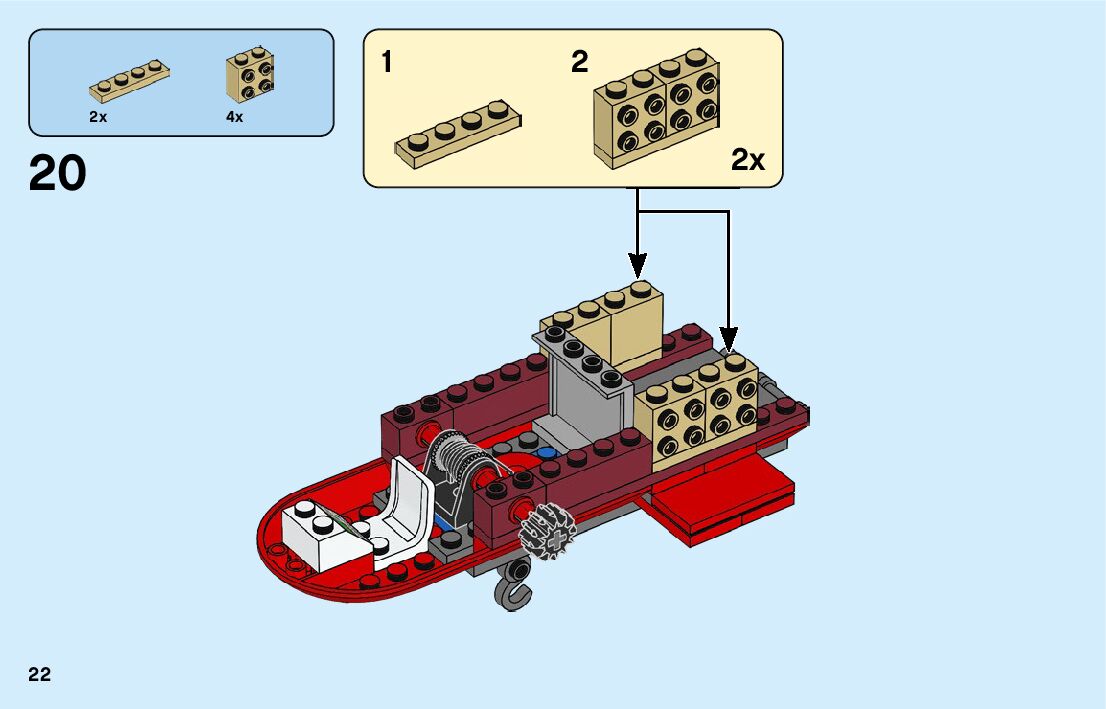 2x
4x

20

1
2
2x

22