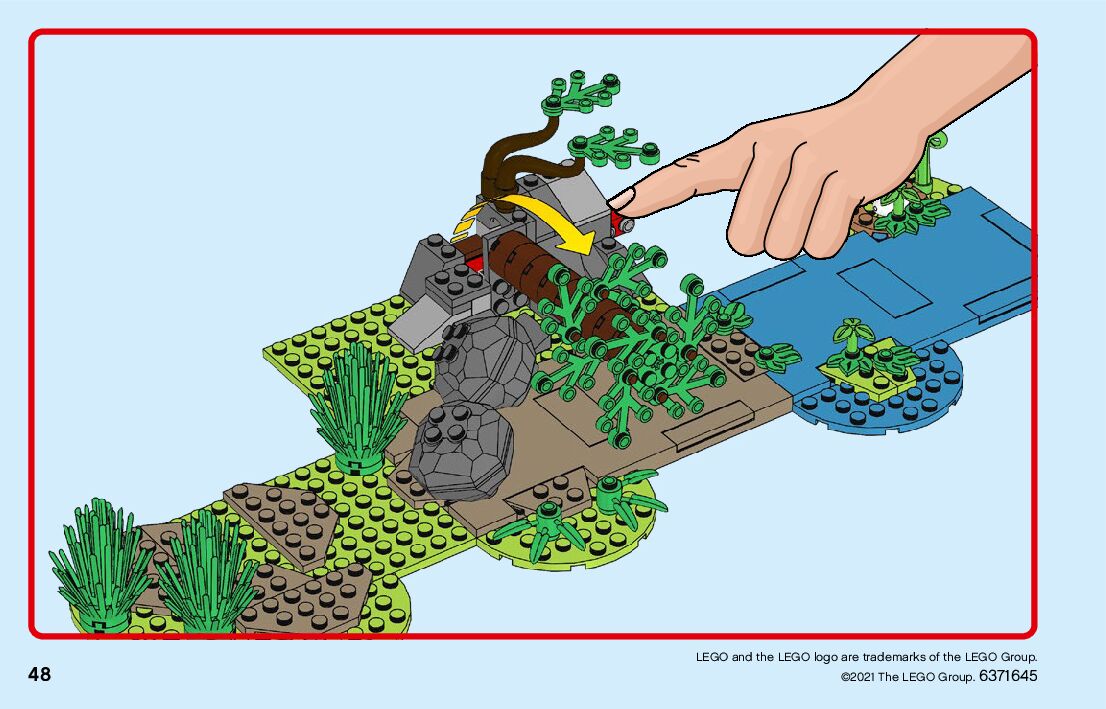 48

LEGO and the LEGO logo are trademarks of the LEGO Group.
©2021 The LEGO Group. 6371645