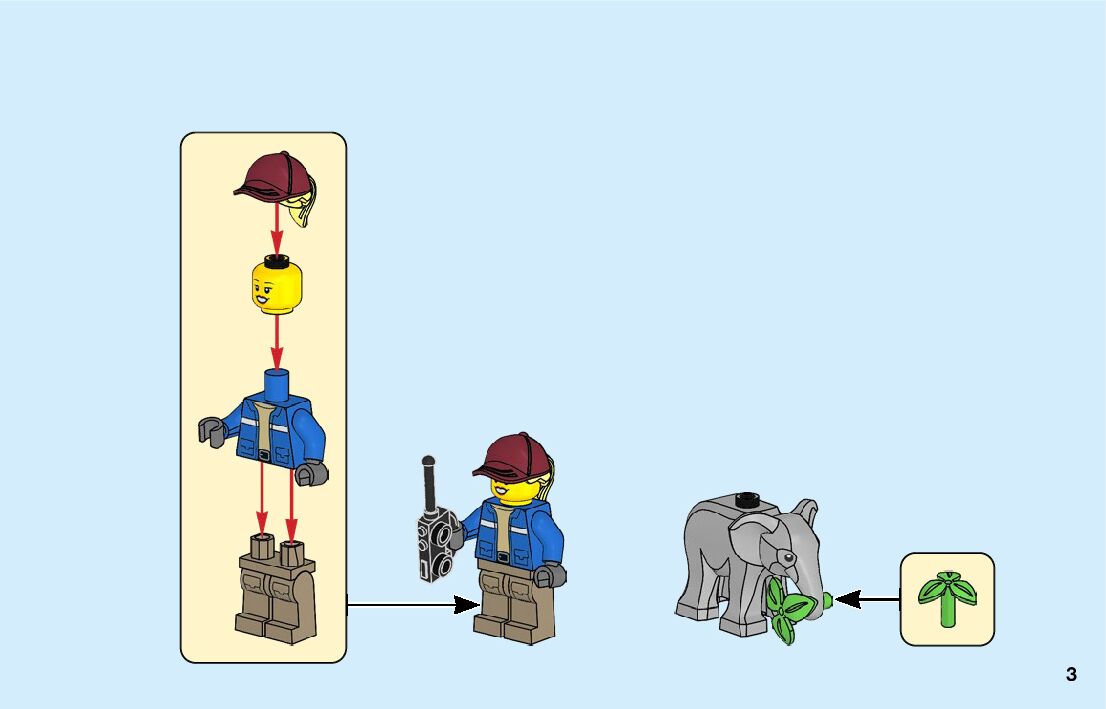 3