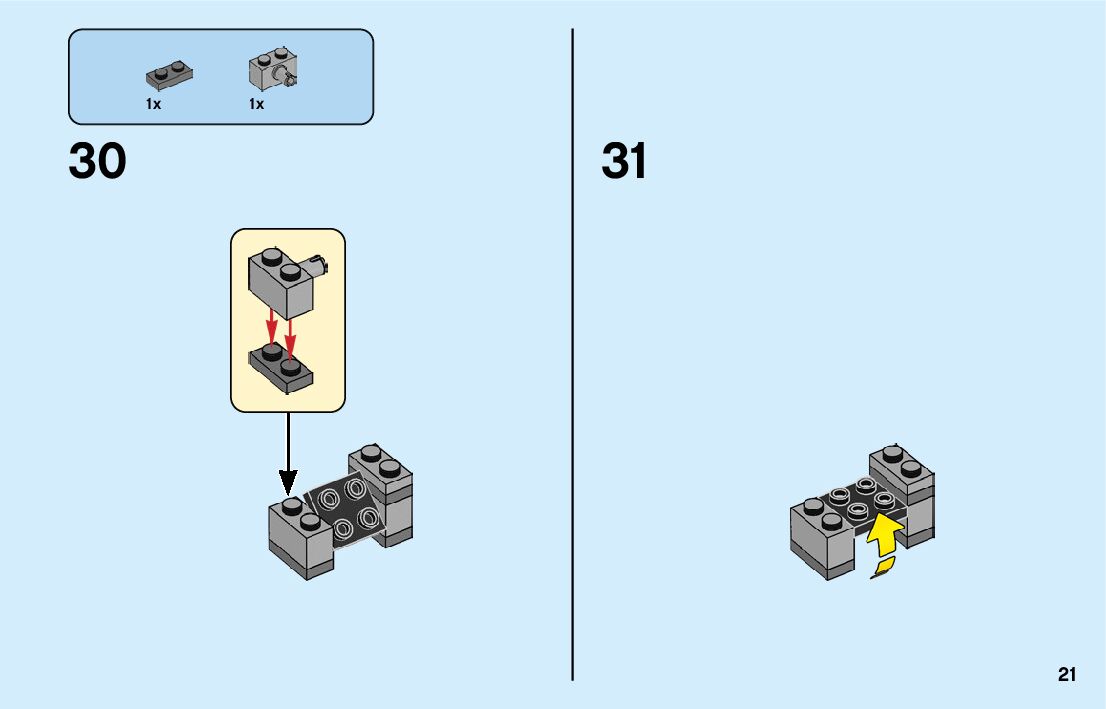 1x 1x

30

31

21