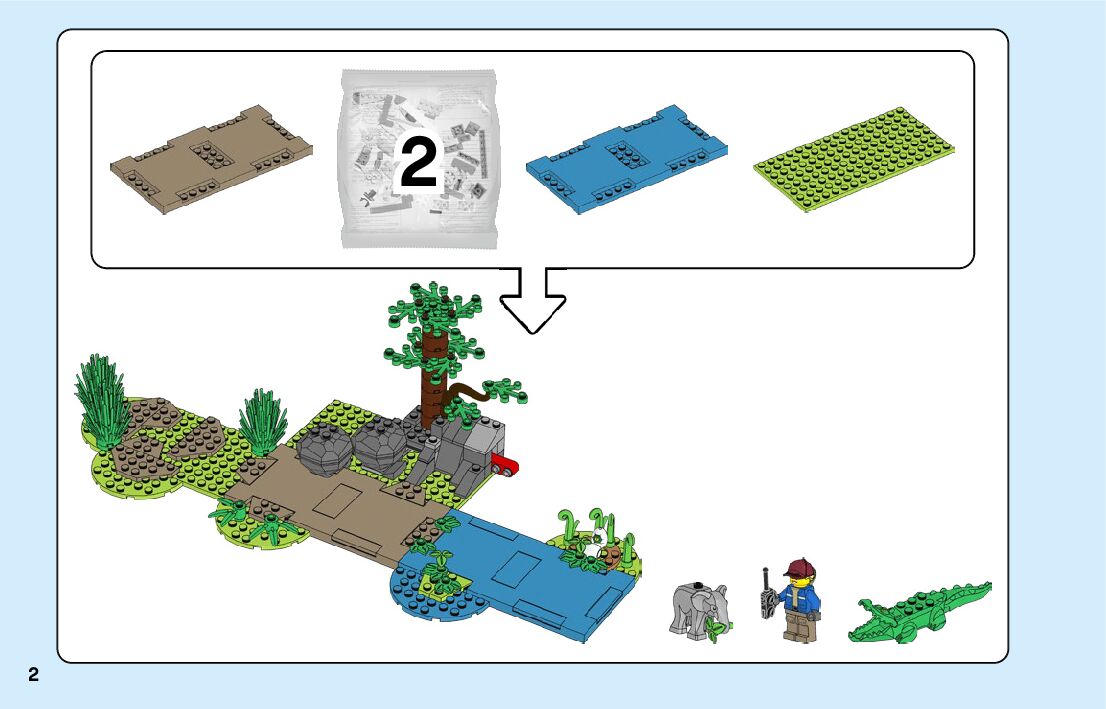 2

2