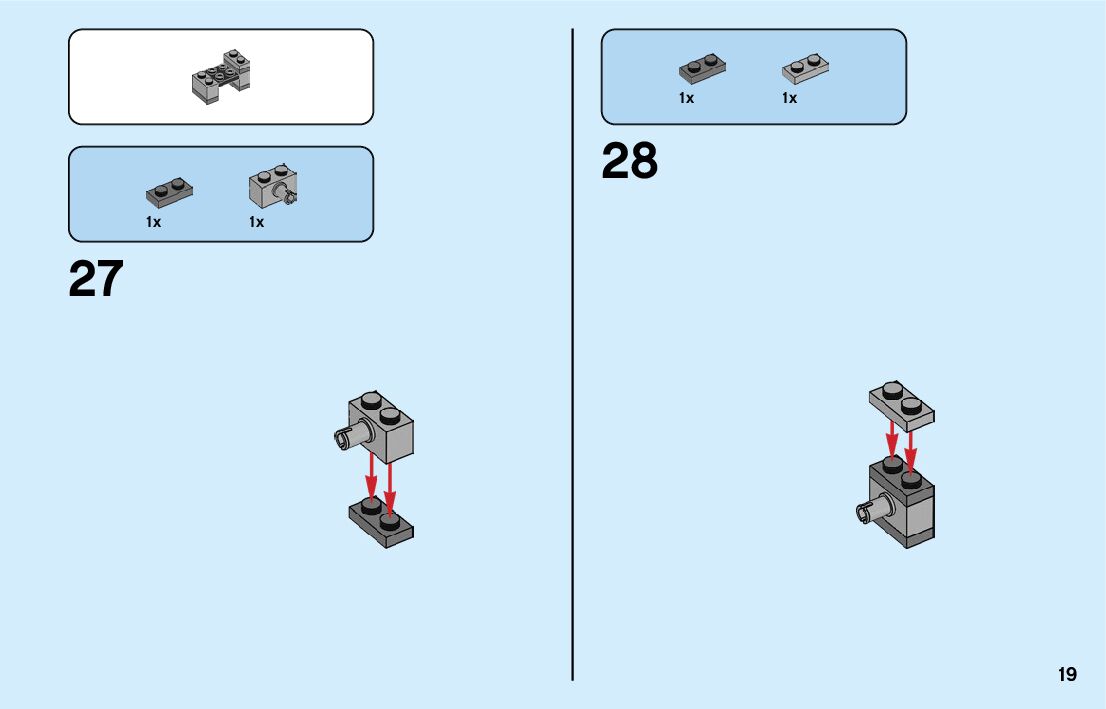 1x 1x

27

1x 1x

28

19