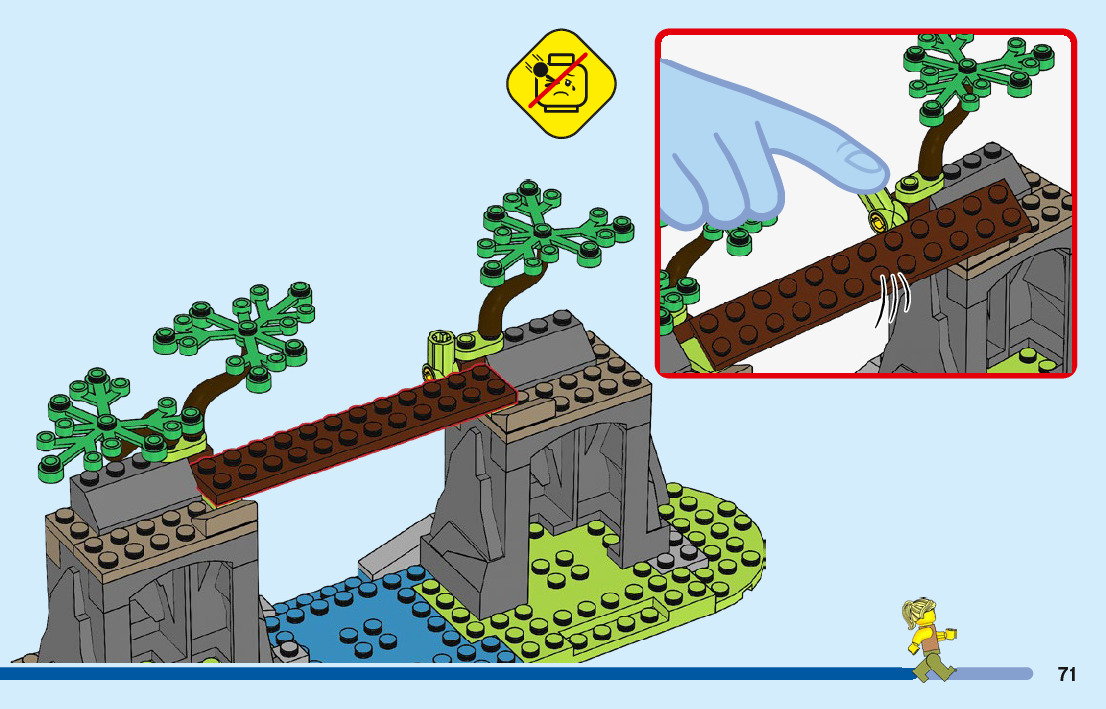 71