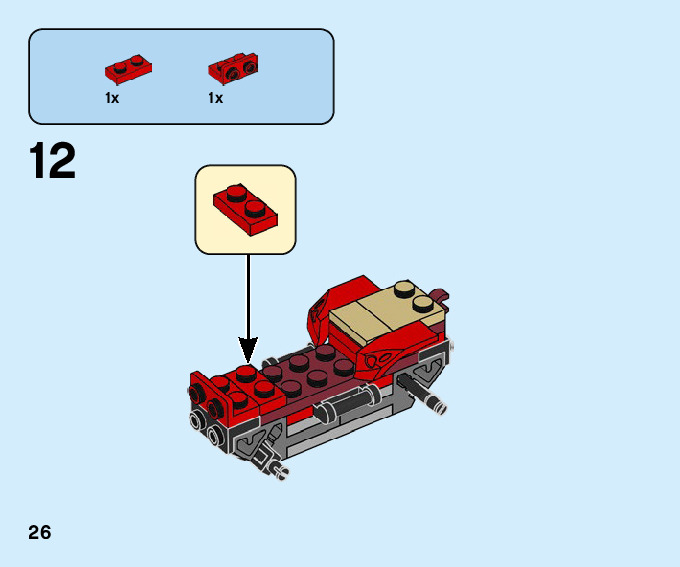 1x
1x

12

26