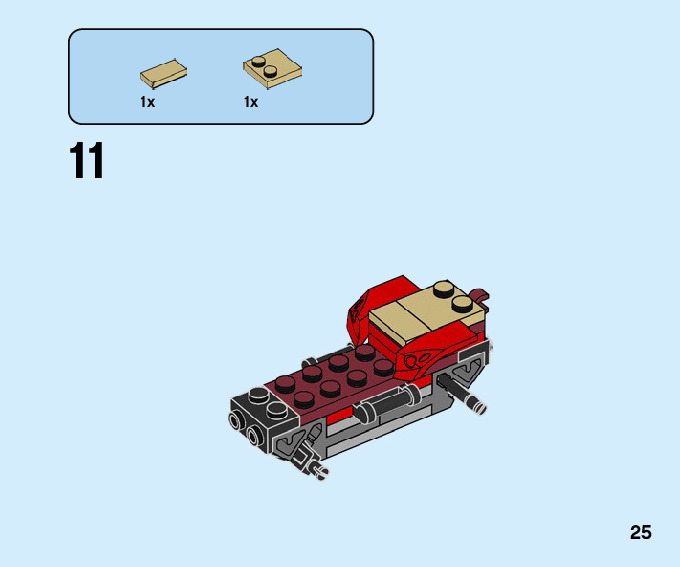 1x
1x

11

25