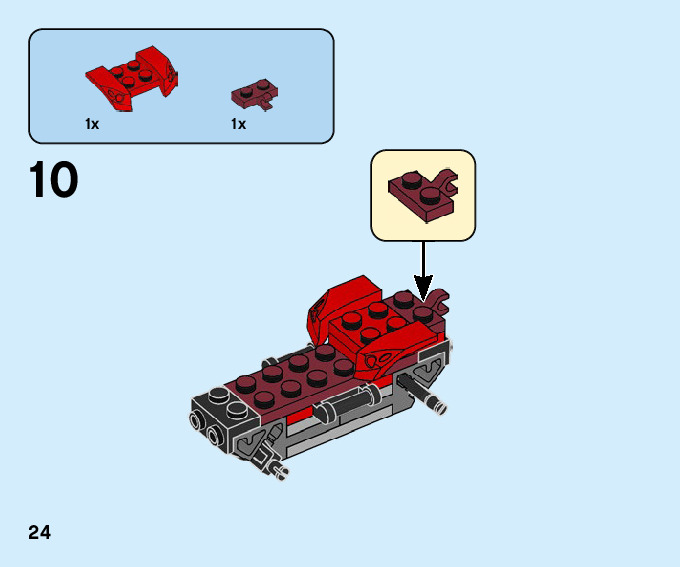 1x
1x

10

24