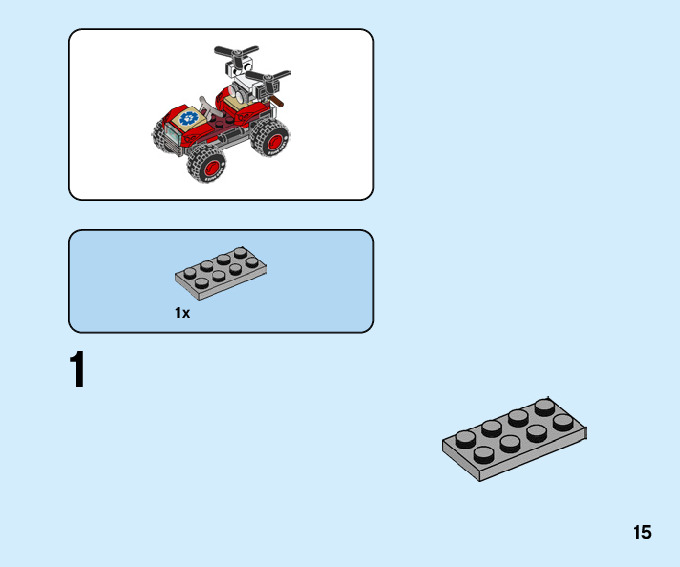 1x

1

15