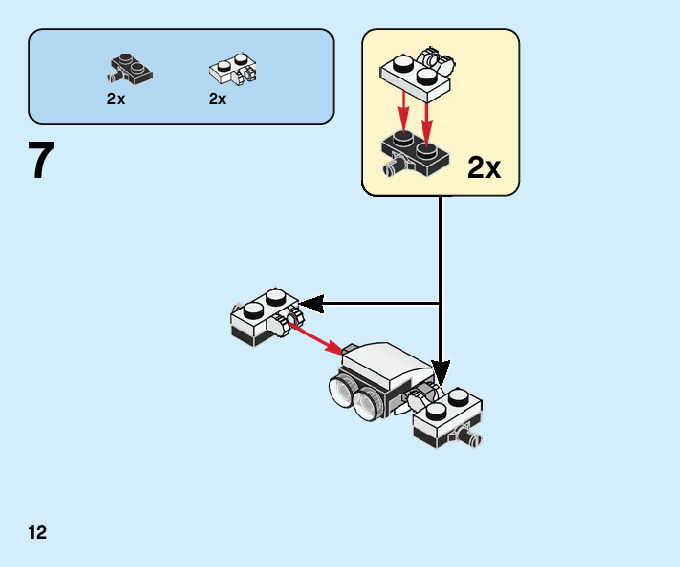 2x
2x

7

2x

12