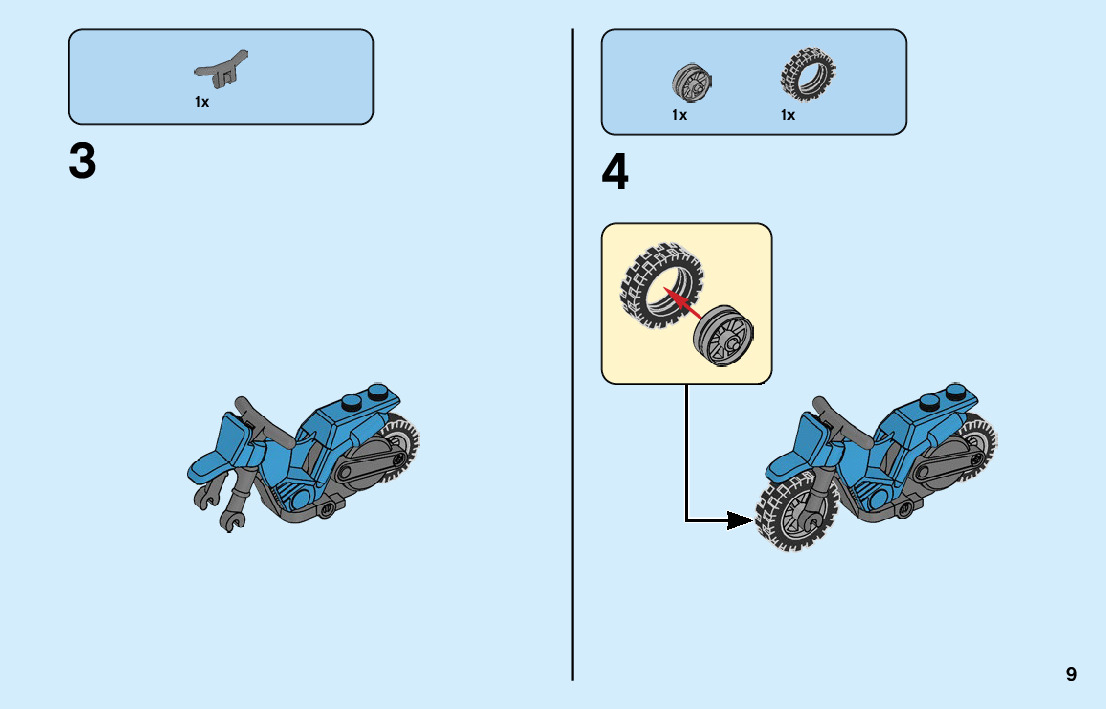 1x

3

1x 1x

4

9