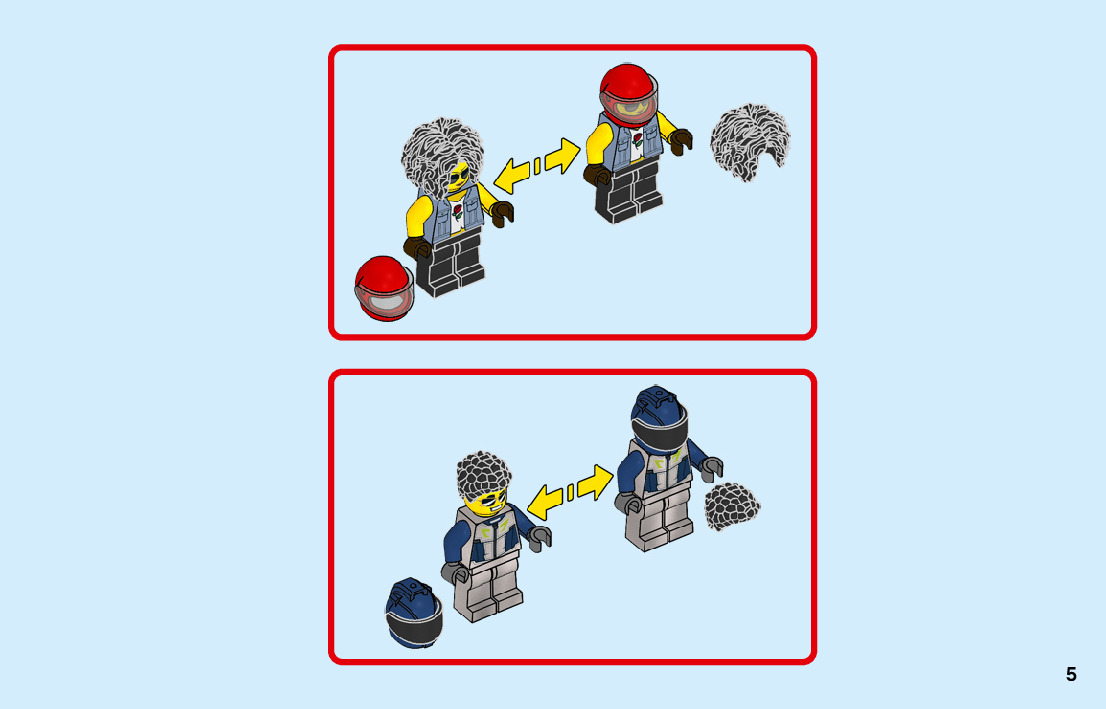 5