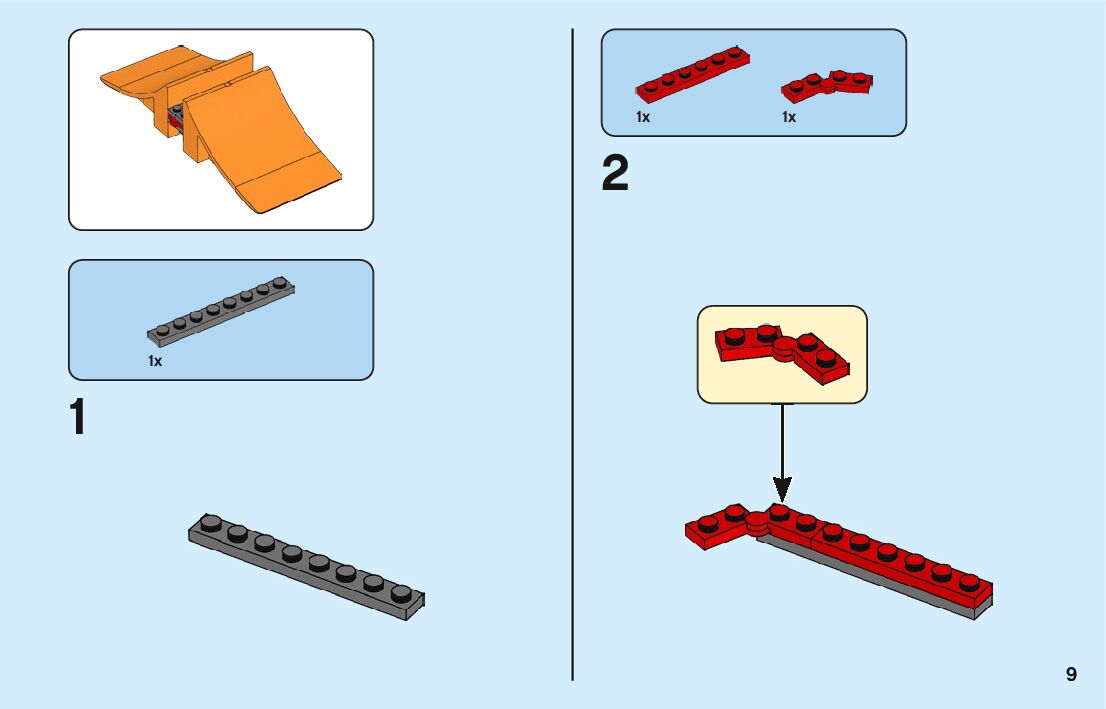 1x

1

1x 1x

2

9