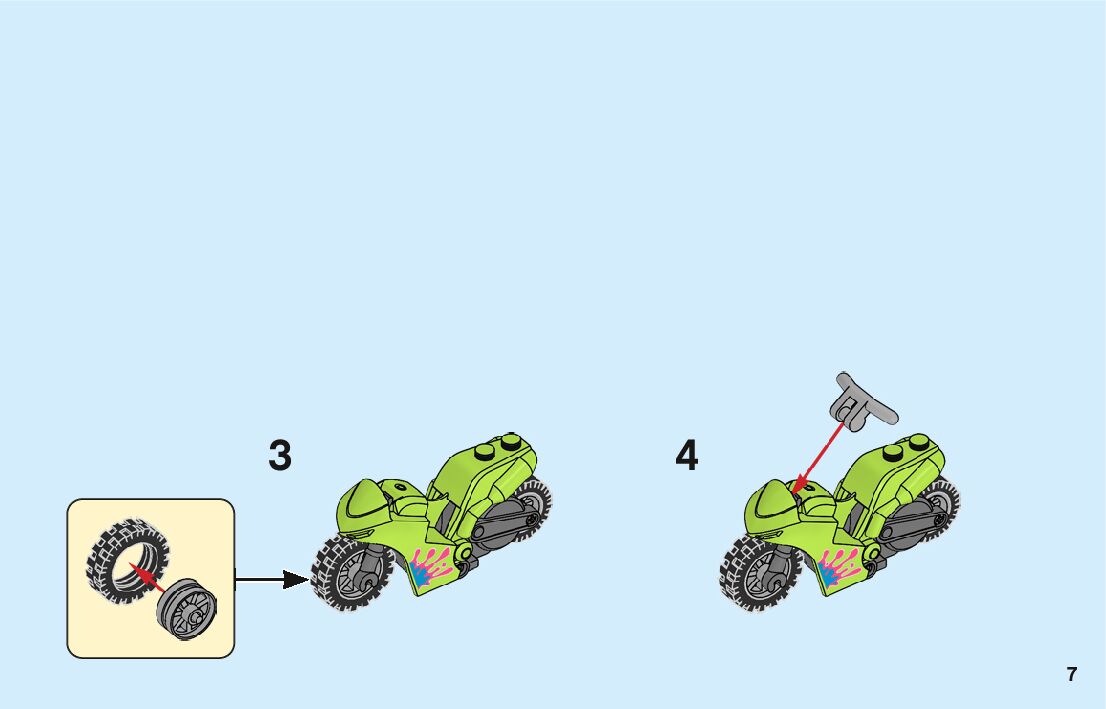 3

4

7