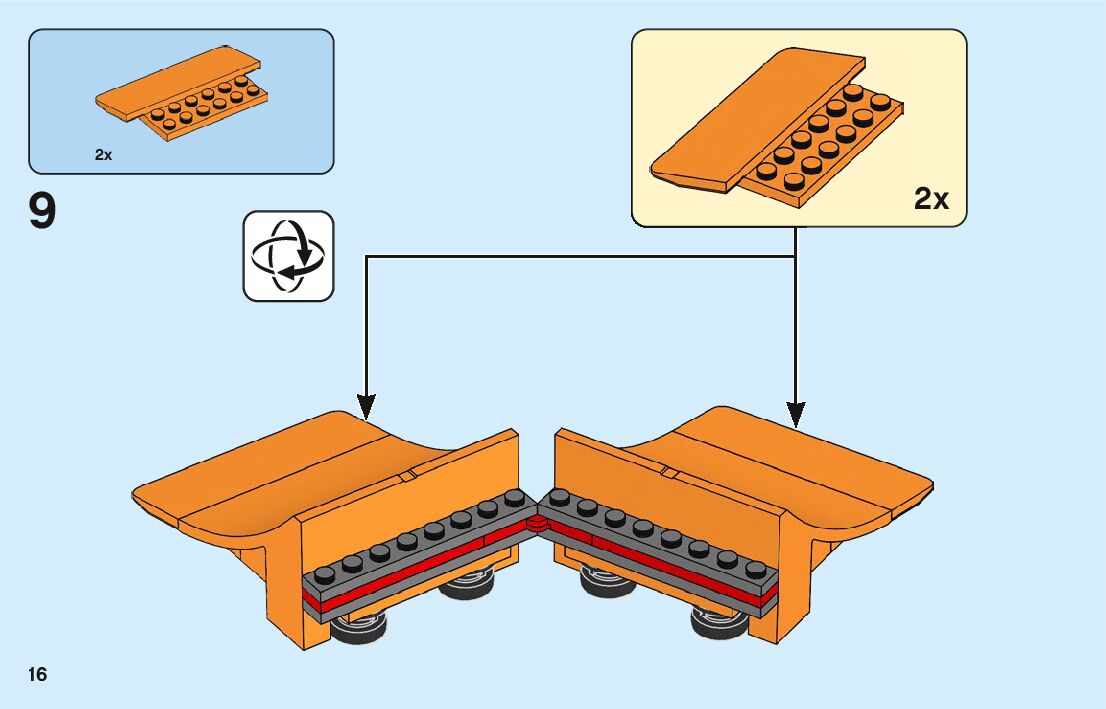 2x

9

2x

16