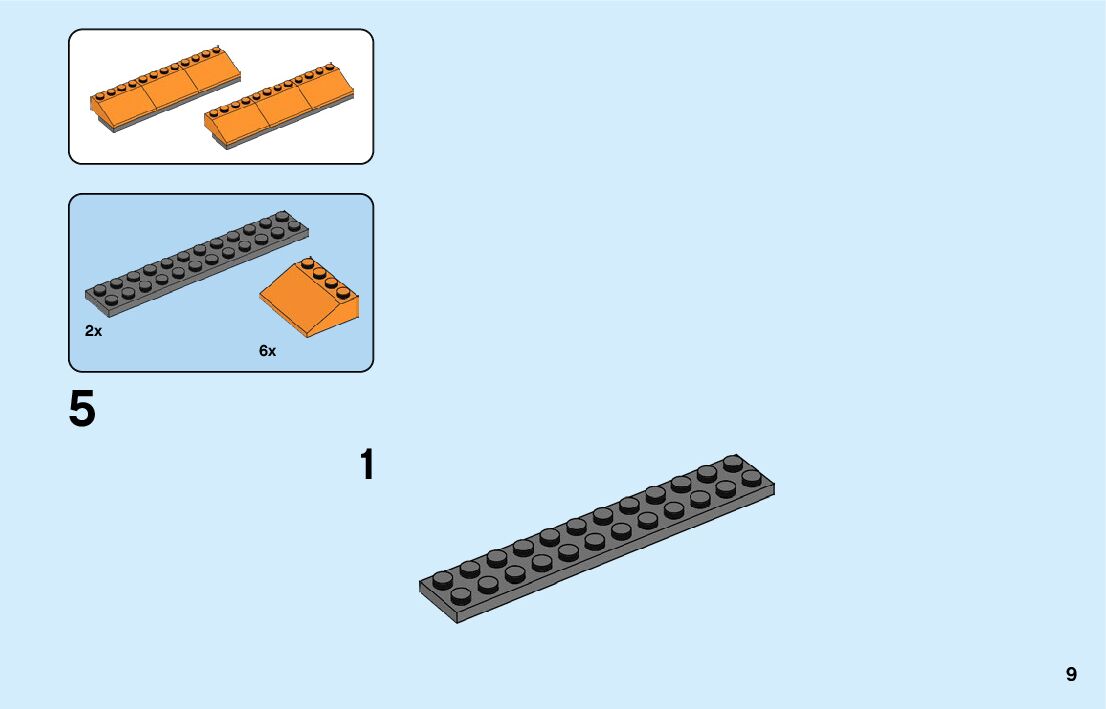 2x

6x

5

1

9