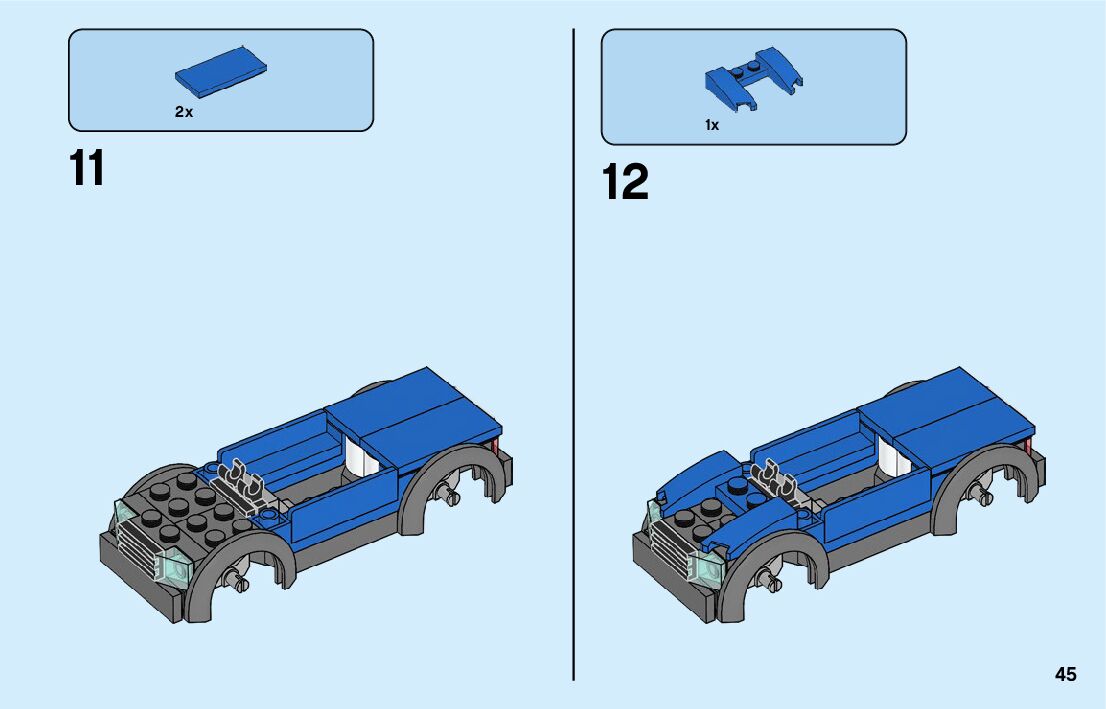 2x

11

1x

12

45