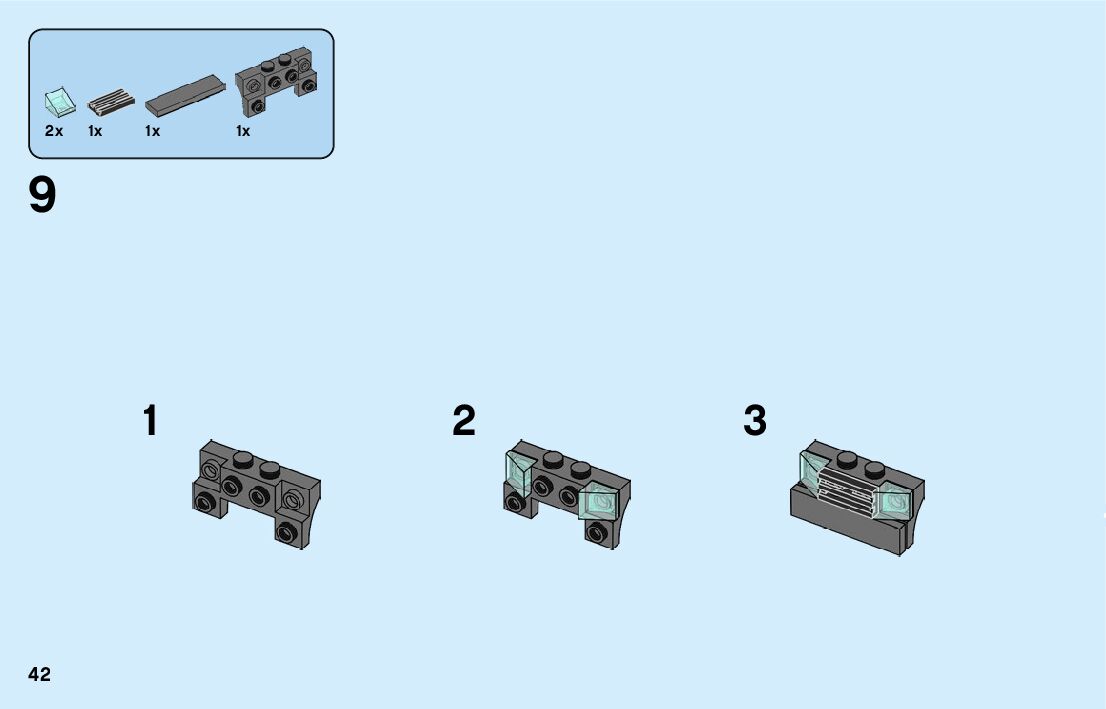 2x 1x 1x 1x

9

1

2

3

42