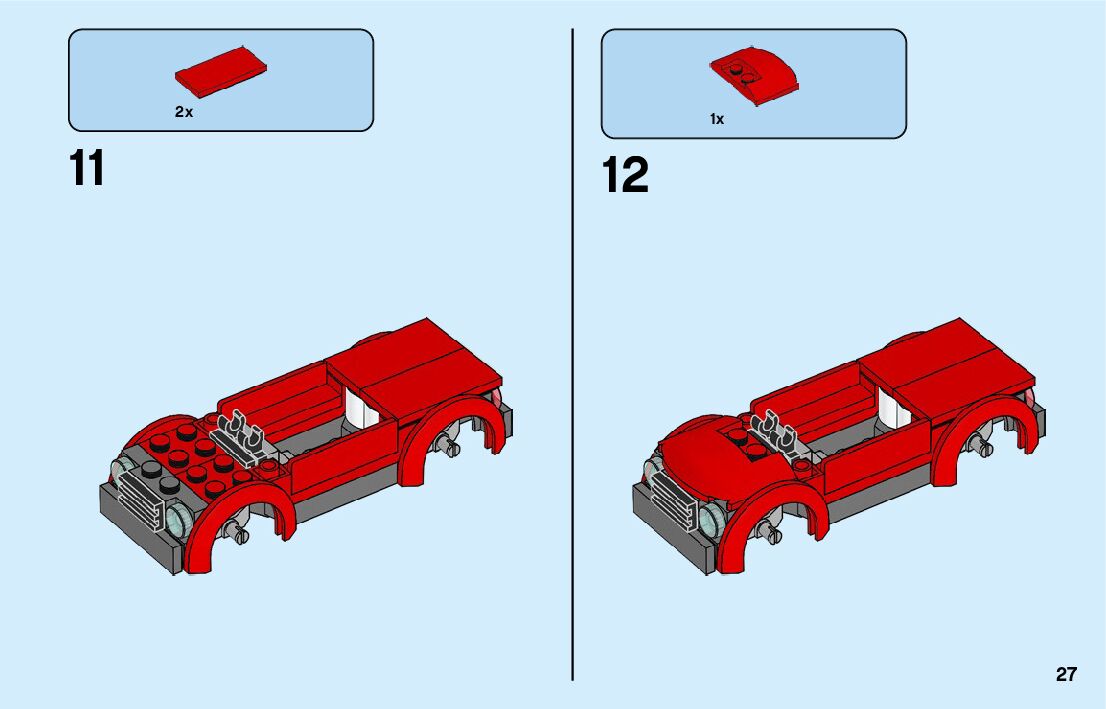 2x

11

1x

12

27