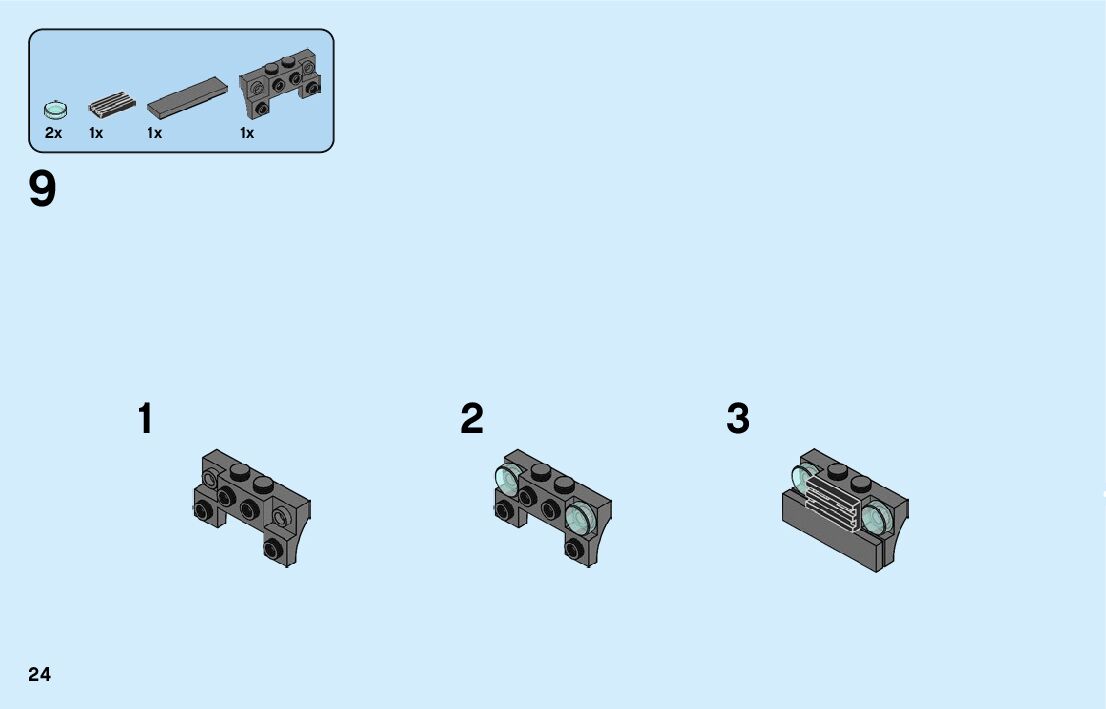 2x 1x 1x 1x

9

1

2

3

24