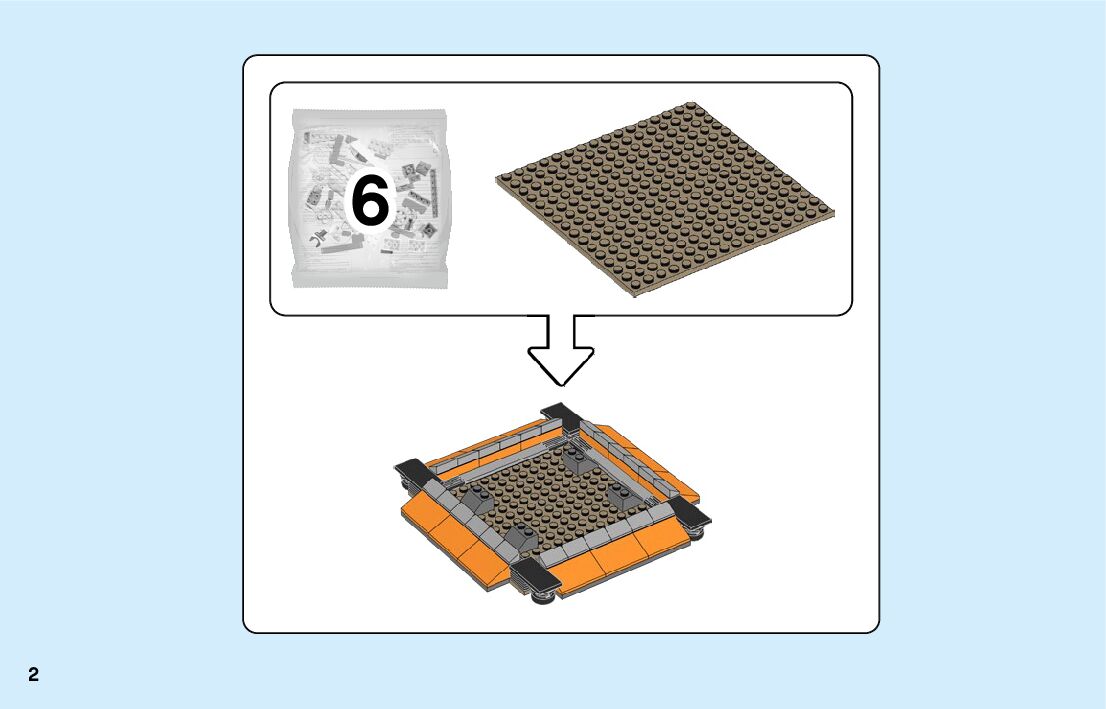 6

2