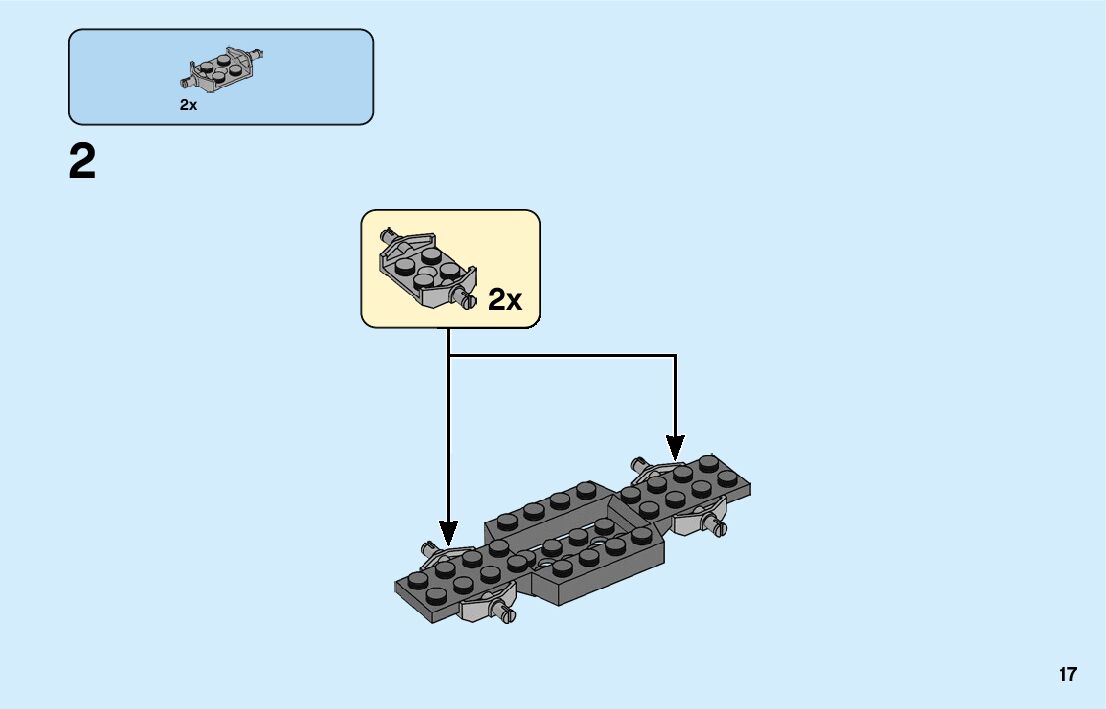 2x

2

2x

17