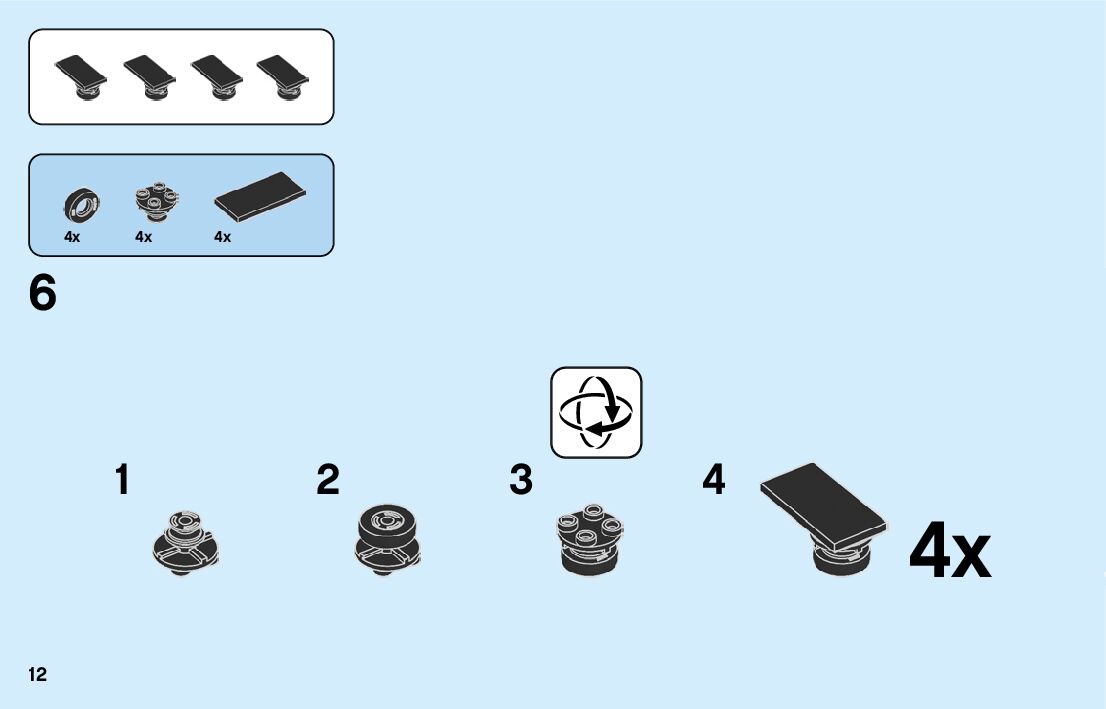 4x 4x 4x

6

1

2

3

4

4x

12