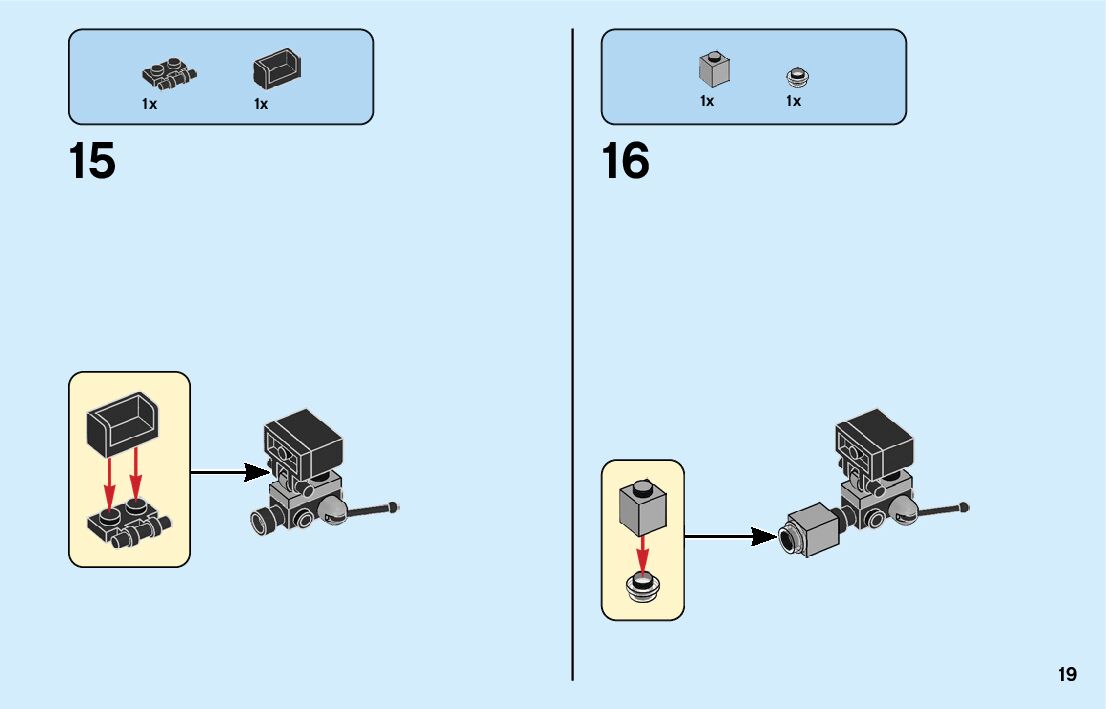 1x 1x

15

1x 1x

16

19