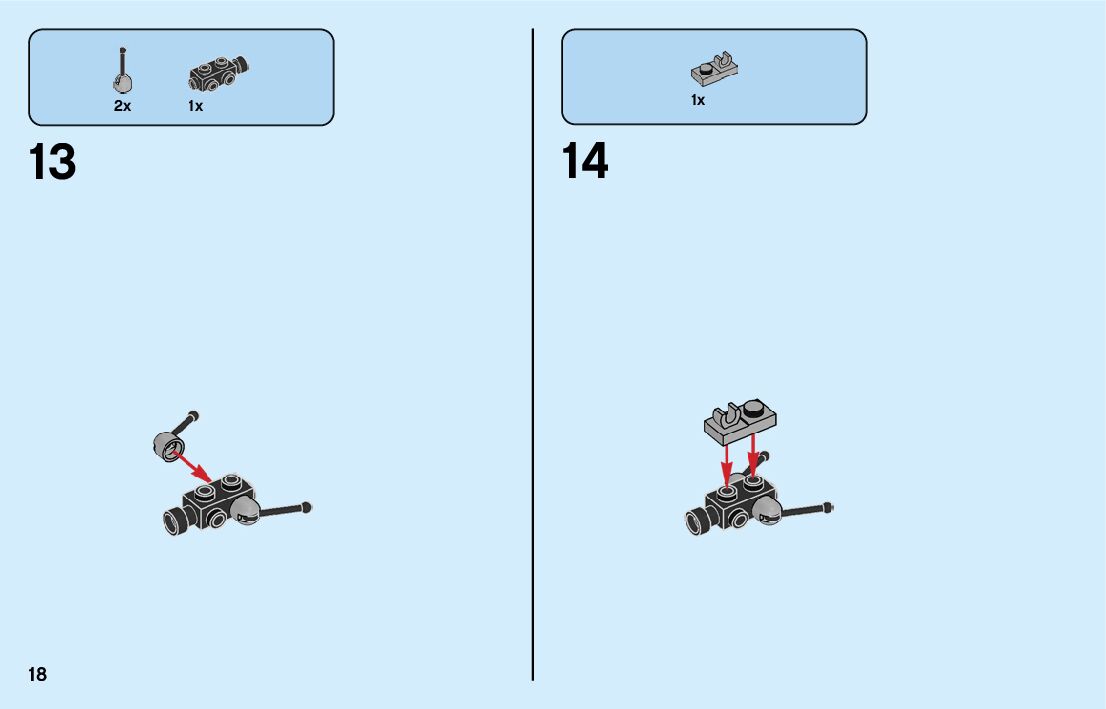 2x 1x

13

1x

14

18