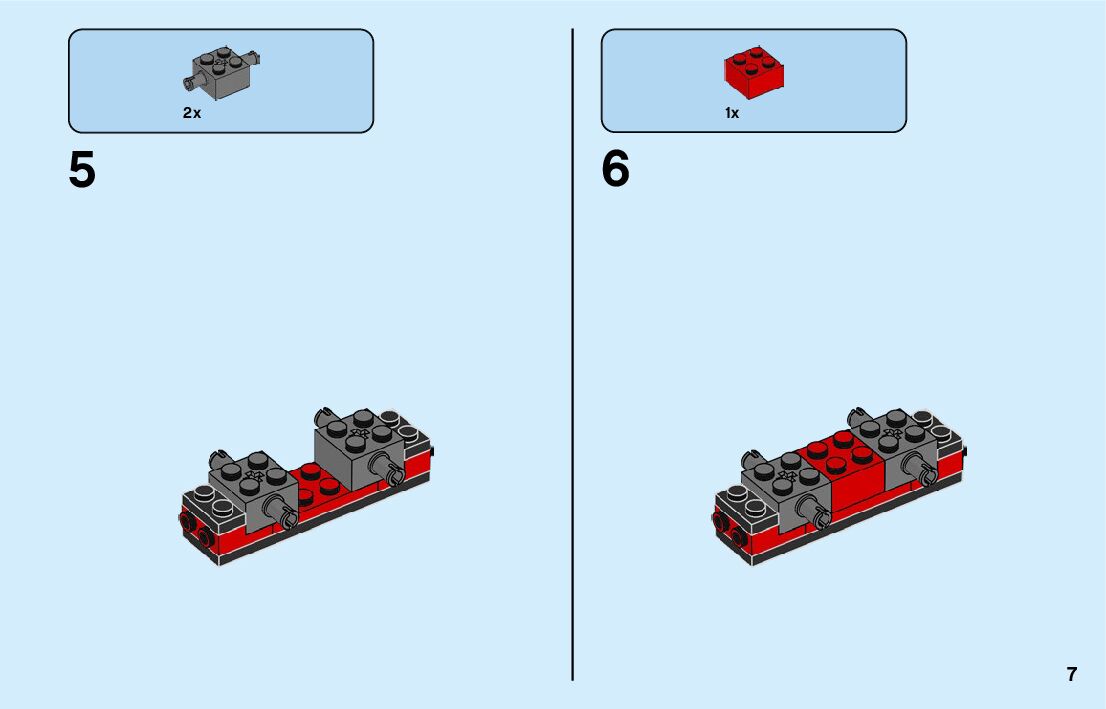 2x

5

1x

6

7